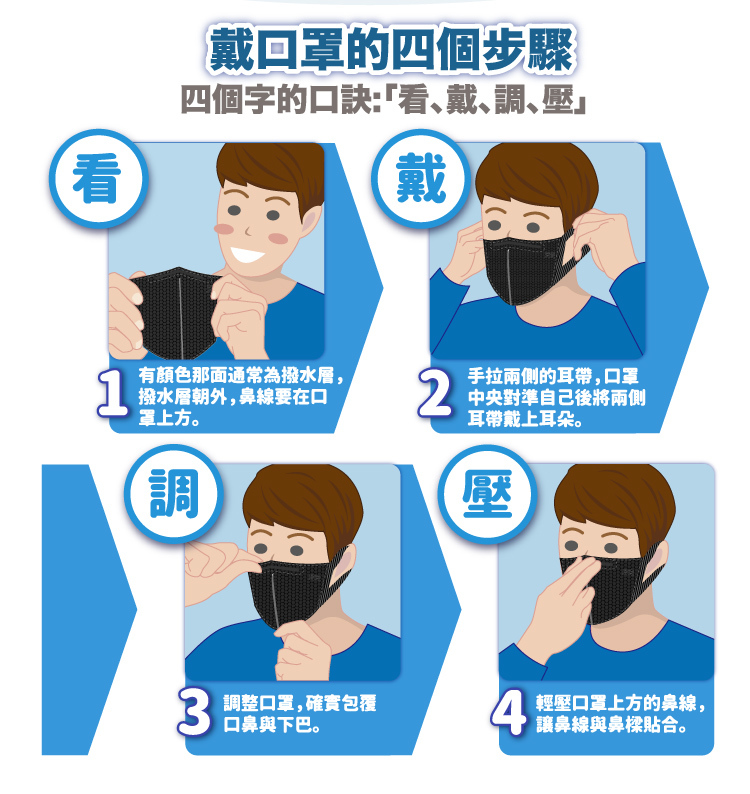 戴口罩的四個步驟
四個字的口訣:「看、戴、調、壓」

看

1 有顏色那面通常為撥水層,撥水層朝外,鼻線要在口罩上方。

戴

2 手拉兩側的耳帶,口罩中央對準自己後將兩側耳帶戴上耳朵。

調

3 調整口罩,確實包覆口鼻與下巴。

壓

4 輕壓口罩上方的鼻線,讓鼻線與鼻樑貼合。