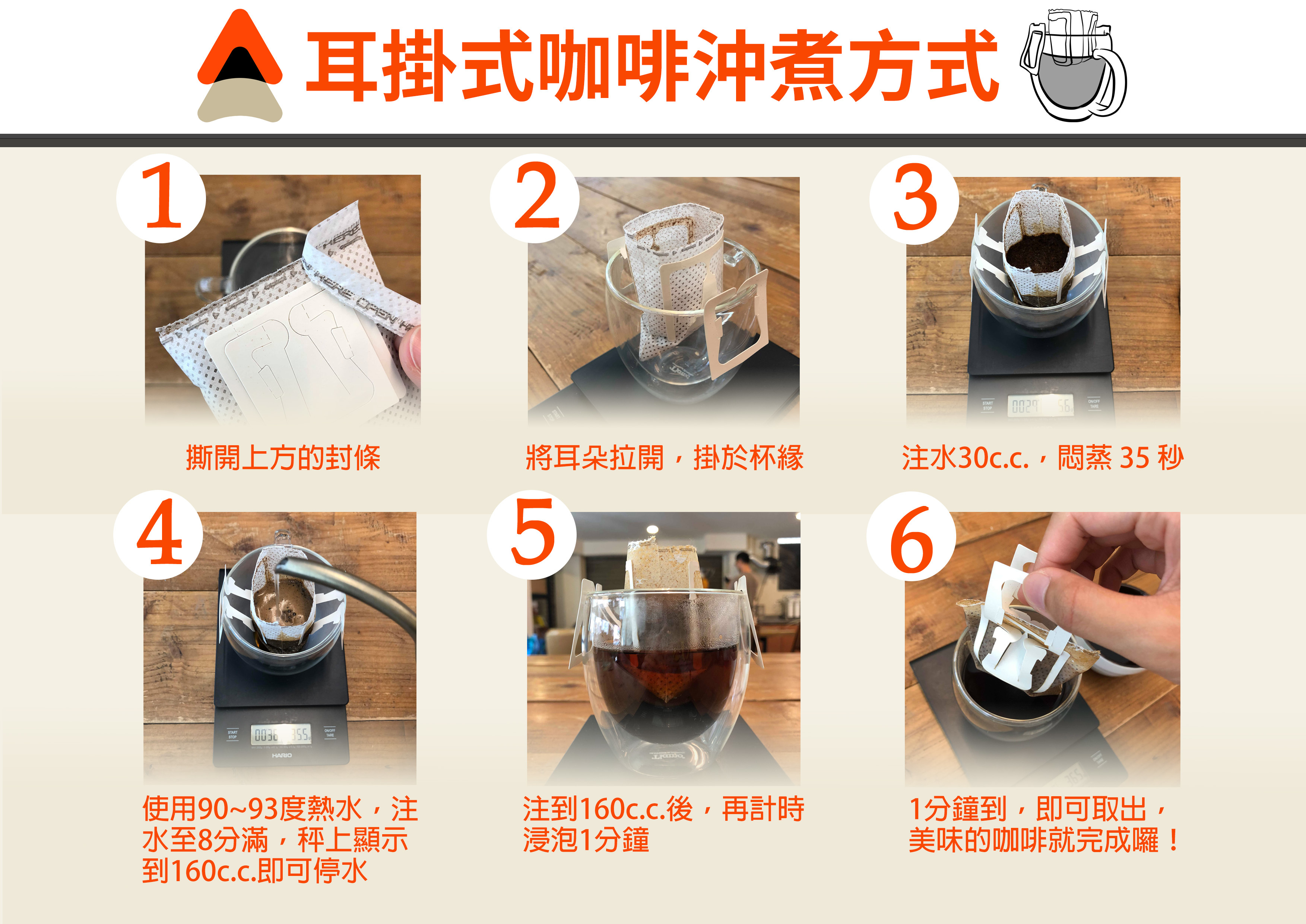 耳掛式咖啡沖煮方式

1

撕開上方的封條

2

將耳朵拉開，掛於杯緣

3

注水30c.c.，悶蒸 35 秒

4

使用90~93度熱水，注水至8分滿，秤上顯示到160c.c.即可停水

5

注到160c.c.後，再計時浸泡1分鐘

6

1分鐘到，即可取出，美味的咖啡就完成囉！