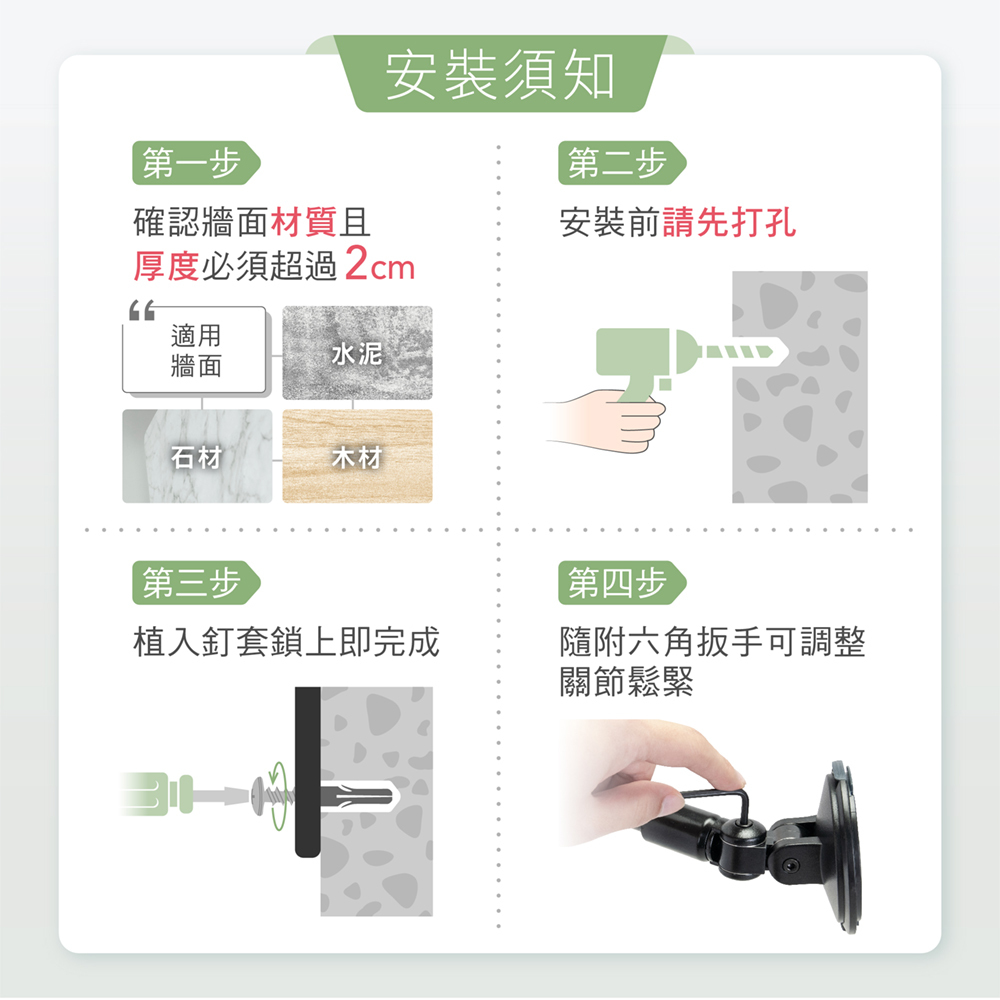 安裝須知

第一步

確認牆面材質且厚度必須超過 2cm

適用牆面

水泥

石材

木材

第二步

安裝前請先打孔

第三步

植入釘套鎖上即完成

第四步

隨附六角扳手可調整關節鬆緊