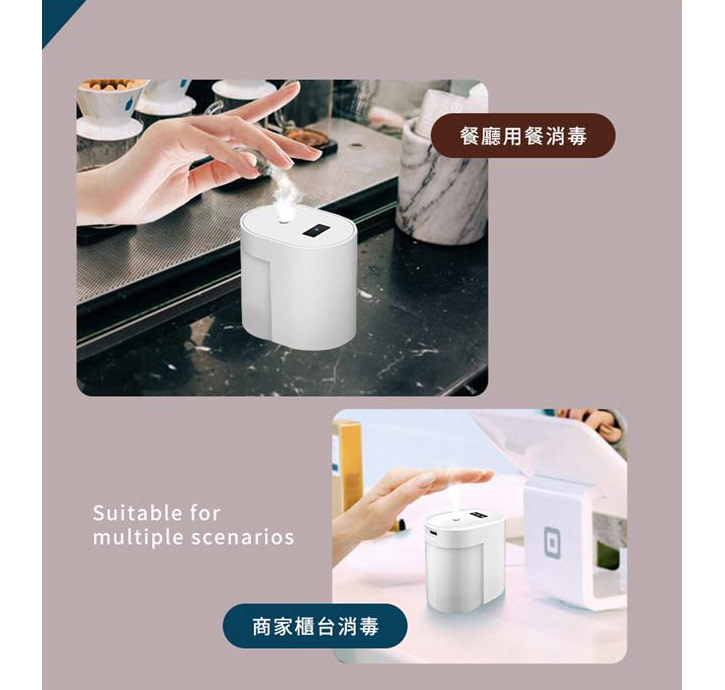 餐廳用餐消毒

Suitable for multiple scenarios

商家櫃台消毒