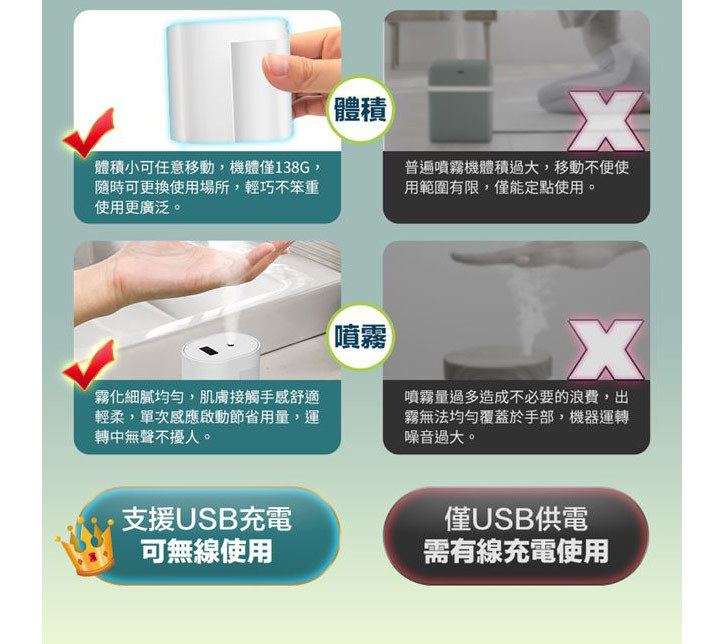 體積

體積小可任意移動，機體僅138G，隨時可更換使用場所，輕巧不笨重使用更廣泛。

普遍噴霧機體積過大，移動不便使用範圍有限，僅能定點使用。

噴霧

霧化細膩均勻，肌膚接觸手感舒適輕柔，單次感應啟動節省用量，運轉中無聲不擾人。

噴霧量過多造成不必要的浪費，出霧無法均勻覆蓋於手部，機器運轉噪音過大。

支援USB充電
可無線使用

僅USB供電
需有線充電使用