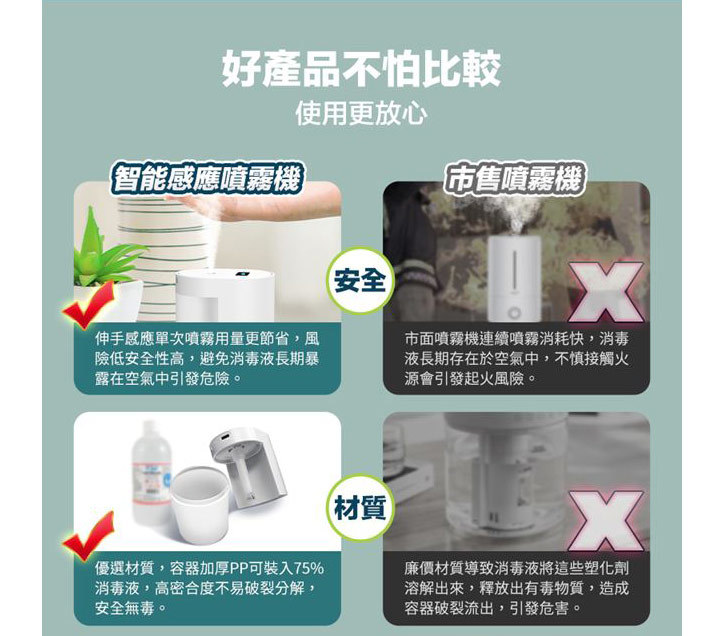 好產品不怕比較
使用更放心

智能感應噴霧機

市售噴霧機

安全

伸手感應單次噴霧用量更節省，風險低安全性高，避免消毒液長期暴露在空氣中引發危險。

市面噴霧機連續噴霧消耗快，消毒液長期存在於空氣中，不慎接觸火源會引發起火風險。

材質

優選材質，容器加厚PP可裝入75%消毒液，高密合度不易破裂分解，安全無毒。

廉價材質導致消毒液將這些塑化劑溶解出來，釋放出有毒物質，造成容器破裂流出，引發危害。