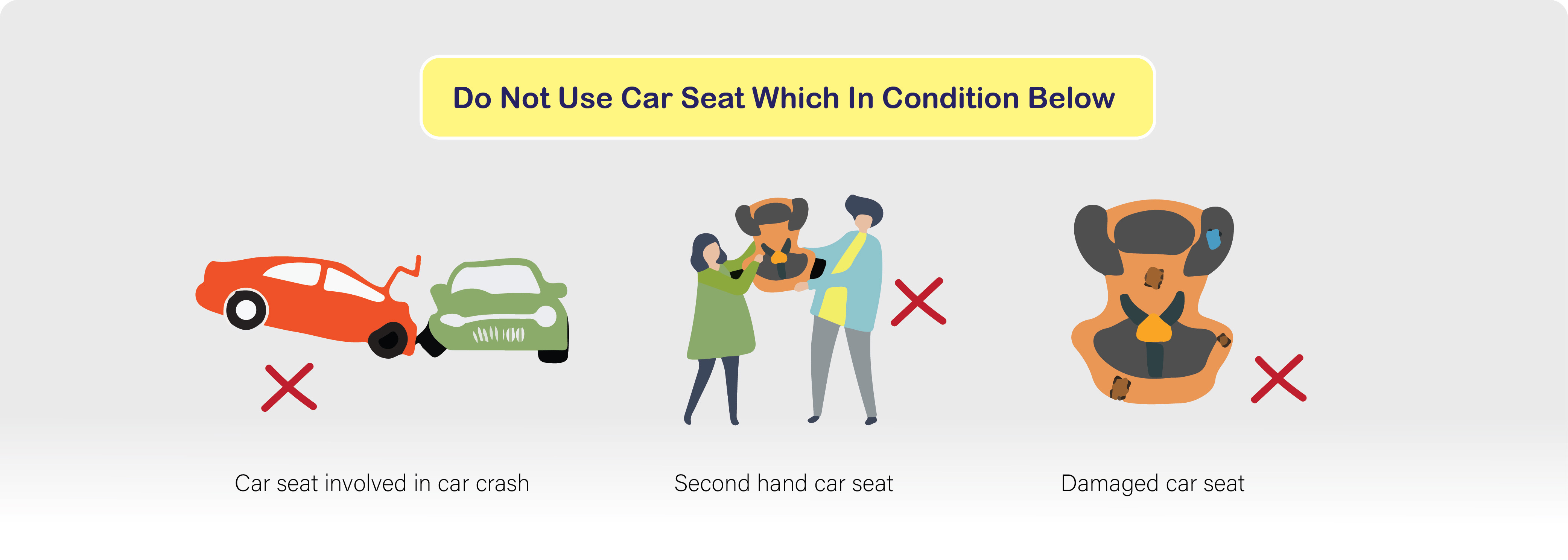 Do Not Use Car Seat Which In Condition Below

Car seat involved in car crash

Second hand car seat

Damaged car seat