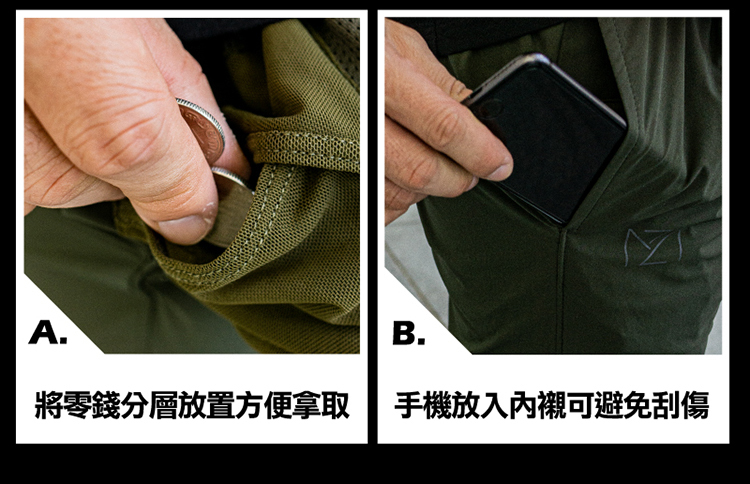 A.

將零錢分層放置方便拿取

B.

手機放入內襯可避免刮傷