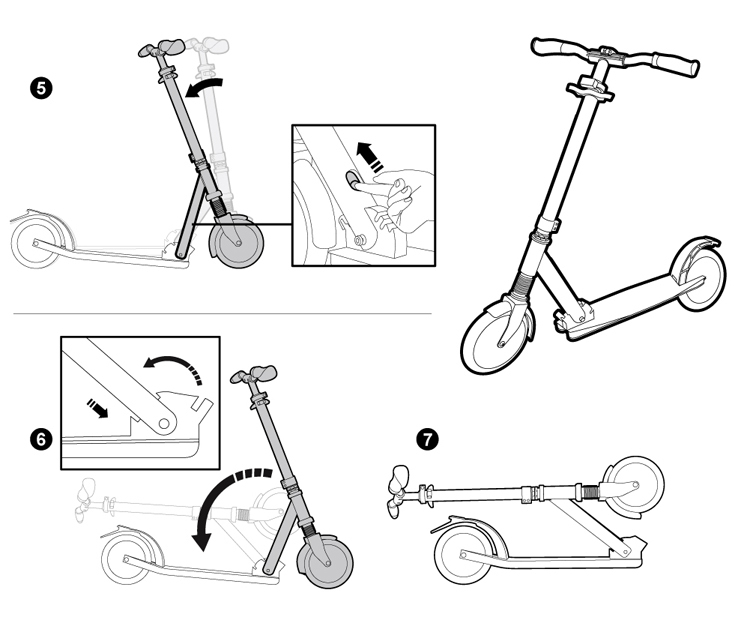 5

6

7