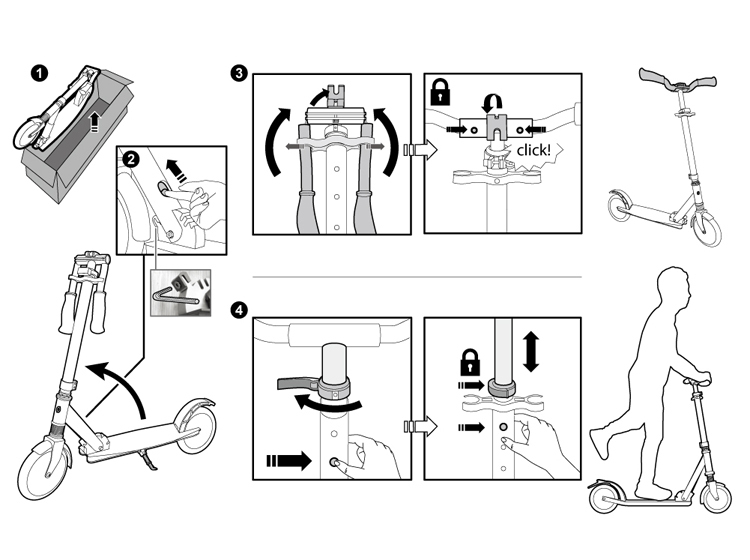 1

2

3

click!

4