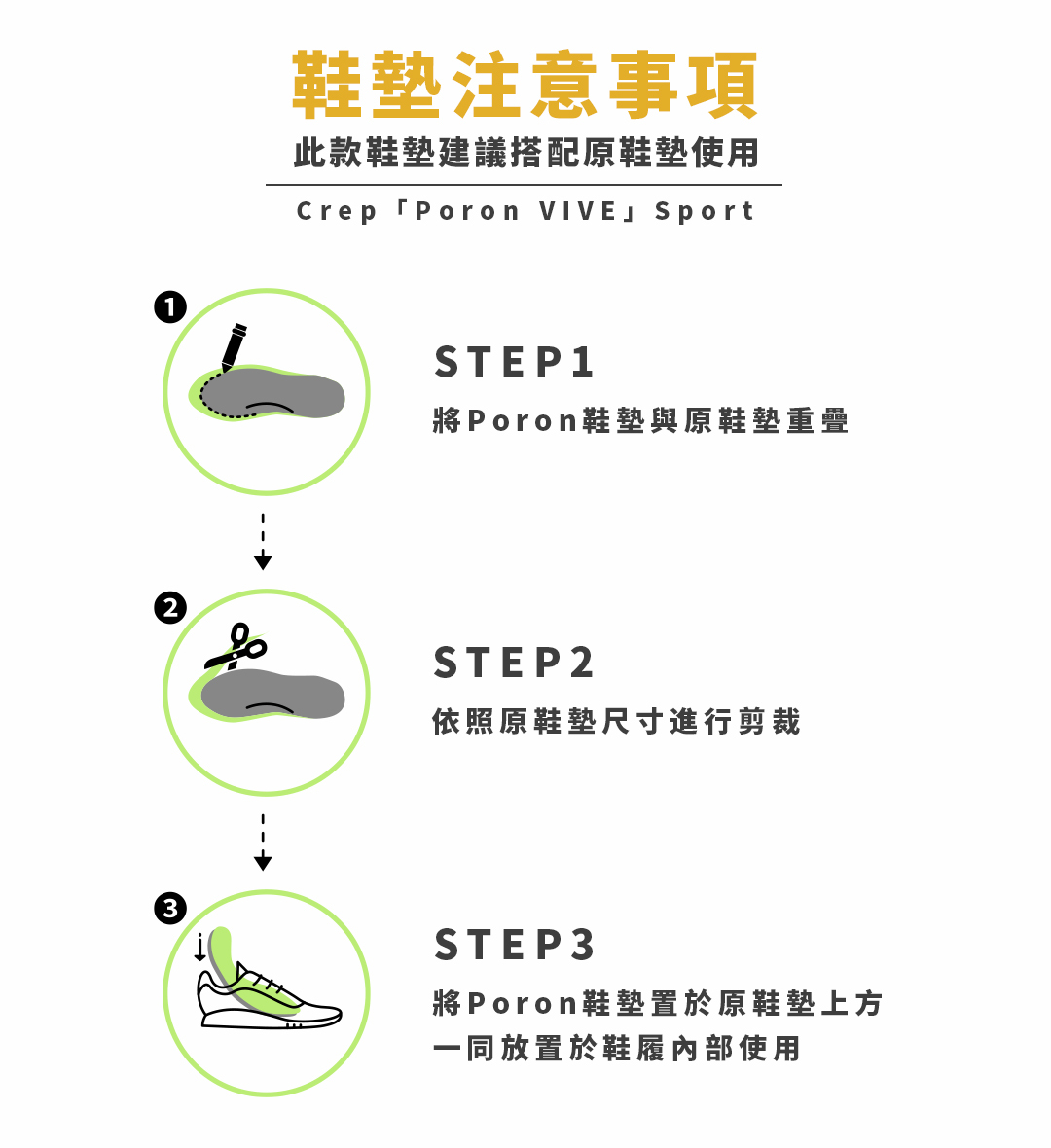 鞋墊注意事項

此款鞋墊建議搭配原鞋墊使用

Crep「Poron VIVE」Sport

1

STEP1

將Poron鞋墊與原鞋墊重疊

2

STEP2

依照原鞋墊尺寸進行剪裁

3

STEP3

將Poron鞋墊置於原鞋墊上方
一同放置於鞋履內部使用