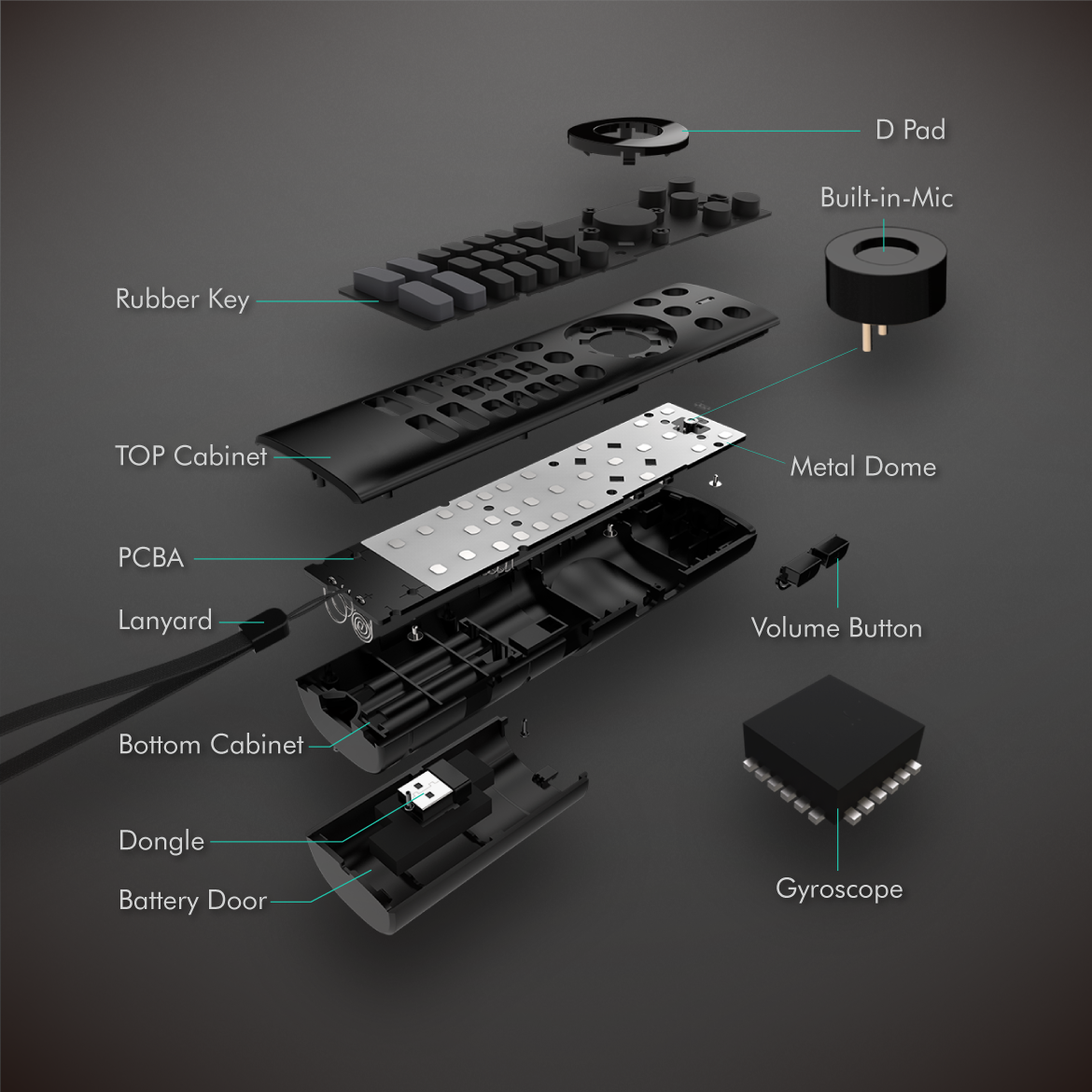 D Pad

Built-in-Mic

Rubber Key

TOP Cabinet

Metal Dome

PCBA

Lanyard

Volume Button

Bottom Cabinet

Dongle

Battery Door

Gyroscope