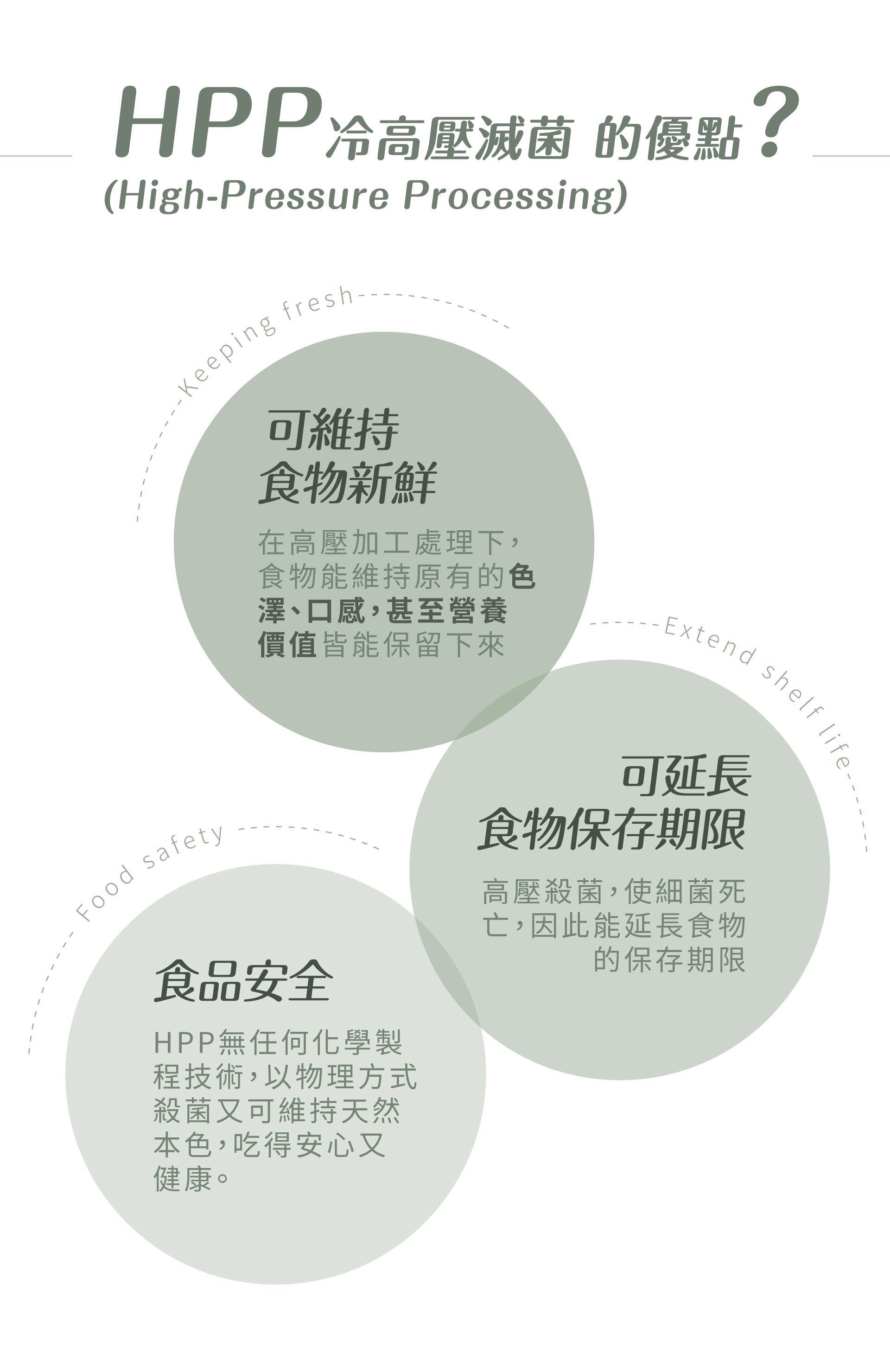 HPP冷高壓滅菌 的優點?
(High-Pressure Processing)

Keeping fresh

可維持
食物新鮮

在高壓加工處理下,食物能維持原有的色澤、口感,甚至營養價值皆能保留下來

Extend shelf life

可延長
食物保存期限

高壓殺菌,使細菌死亡,因此能延長食物的保存期限

Food safety

食品安全

HPP無任何化學製程技術,以物理方式殺菌又可維持天然本色,吃得安心又健康。