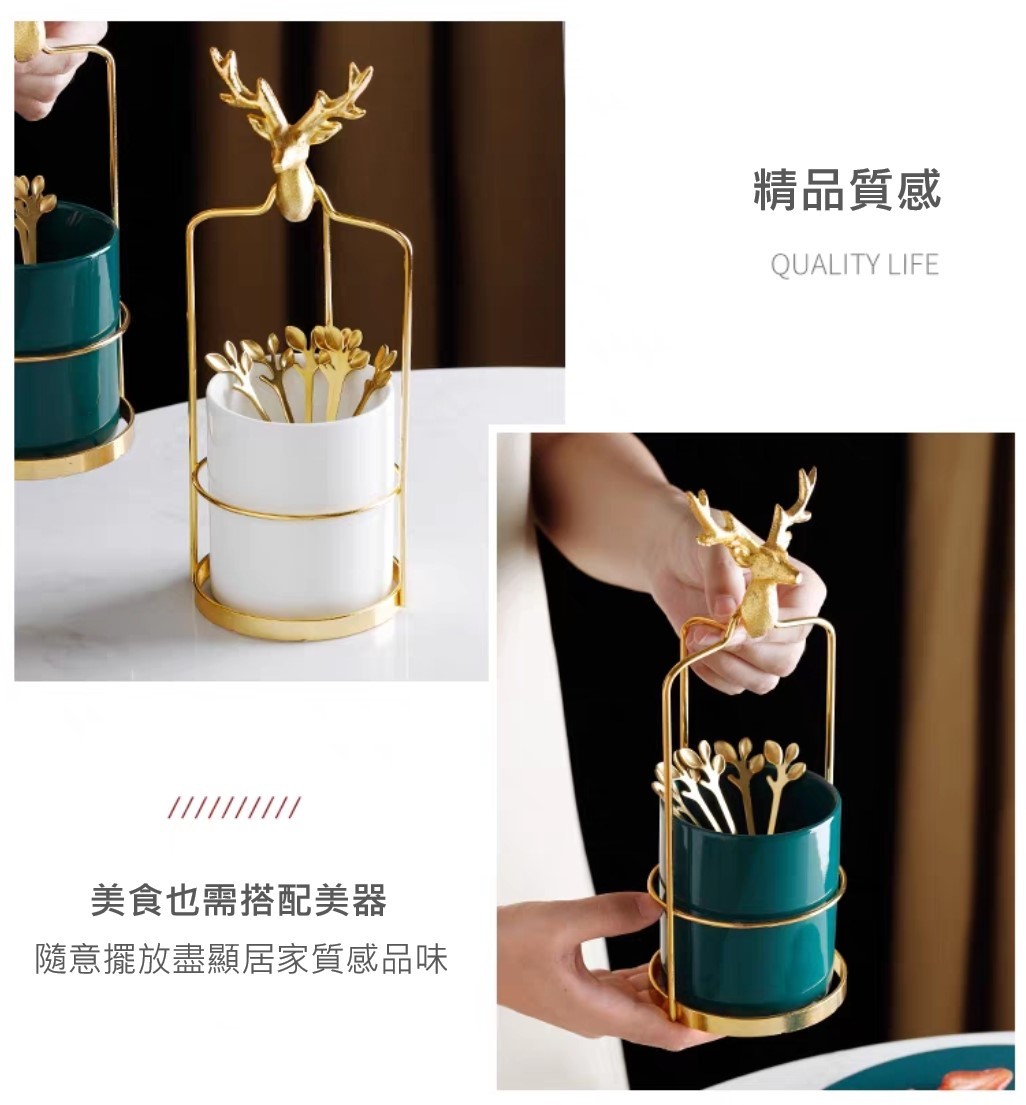 精品質感

QUALITY LIFE

//////////

美食也需搭配美器

隨意擺放盡顯居家質感品味