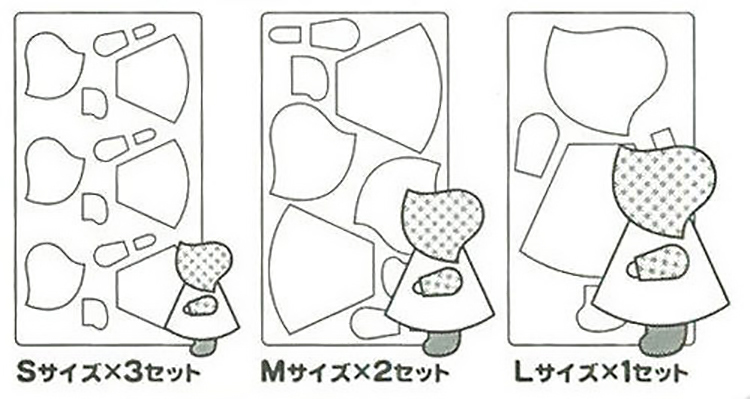 Sサイズ×3セット

Mサイズ×2セット

Lサイズ×1セット