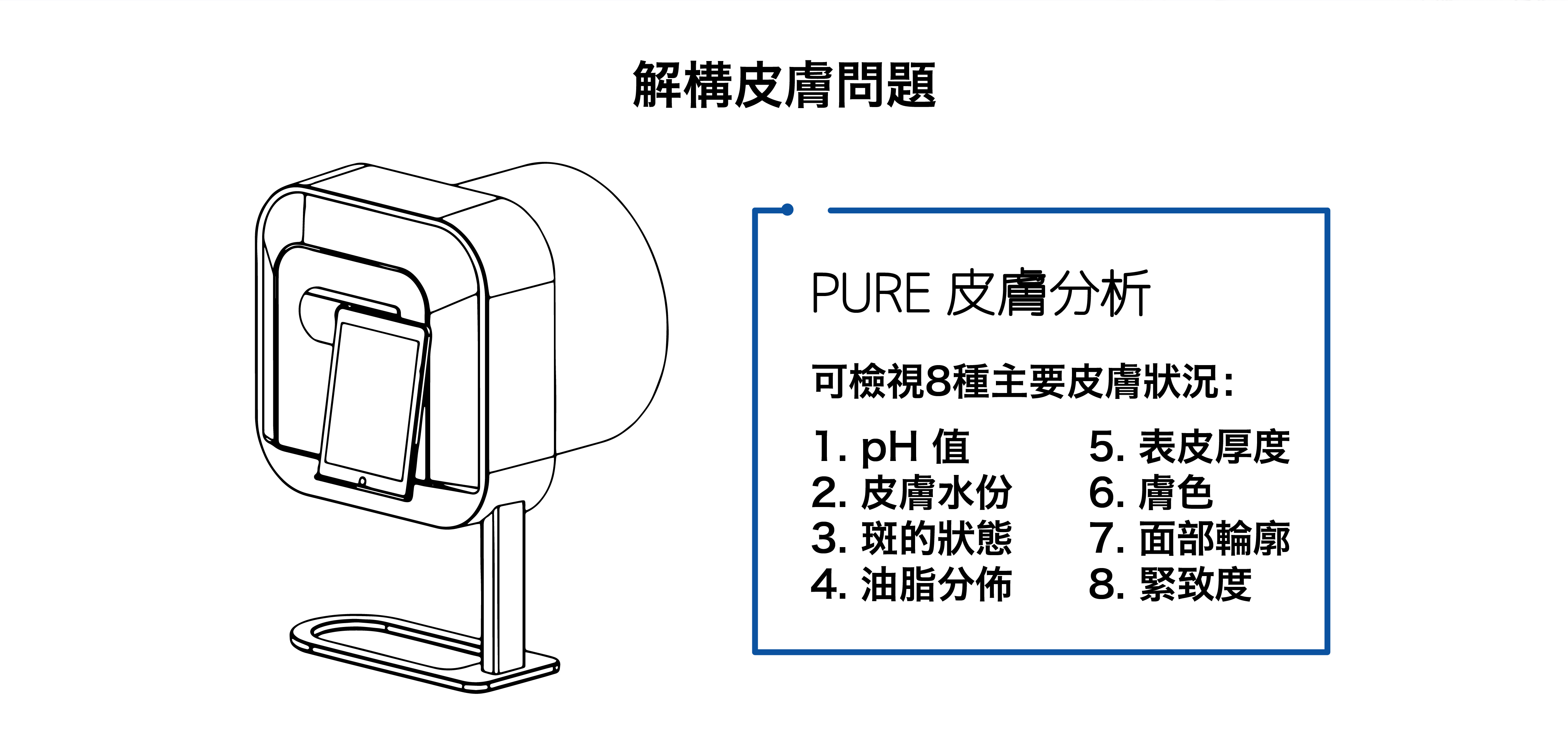 解構皮膚問題

PURE 皮膚分析

可檢視8種主要皮膚狀況：

1. pH 值
2. 皮膚水份
3. 斑的狀態
4. 油脂分佈

5. 表皮厚度
6. 膚色
7. 面部輪廓
8. 緊致度