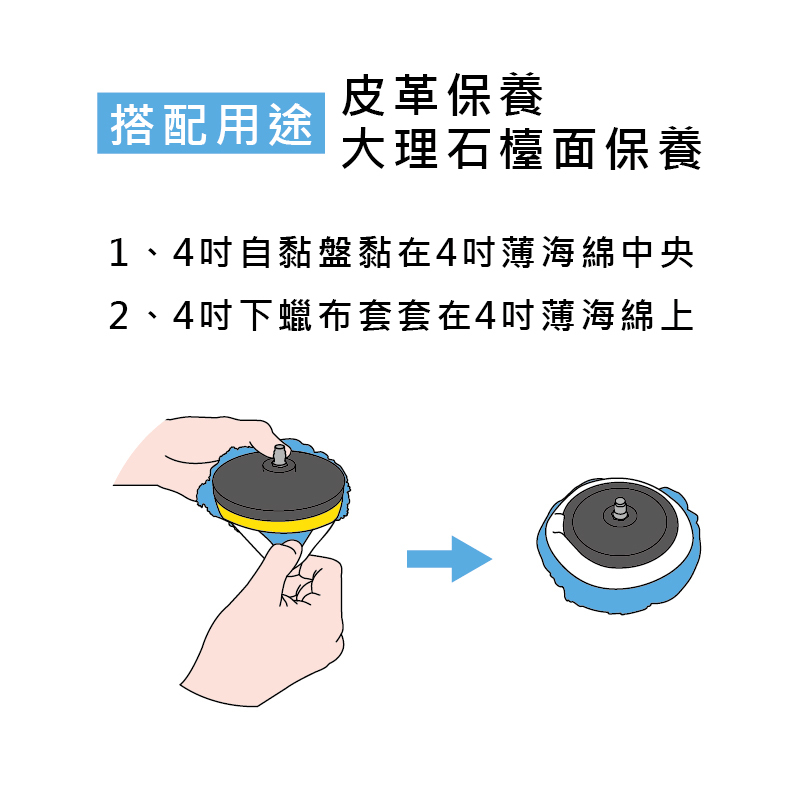 搭配用途

皮革保養
大理石檯面保養

1、4吋自黏盤黏在4吋薄海綿中央
2、4吋下蠟布套套在4吋薄海綿上