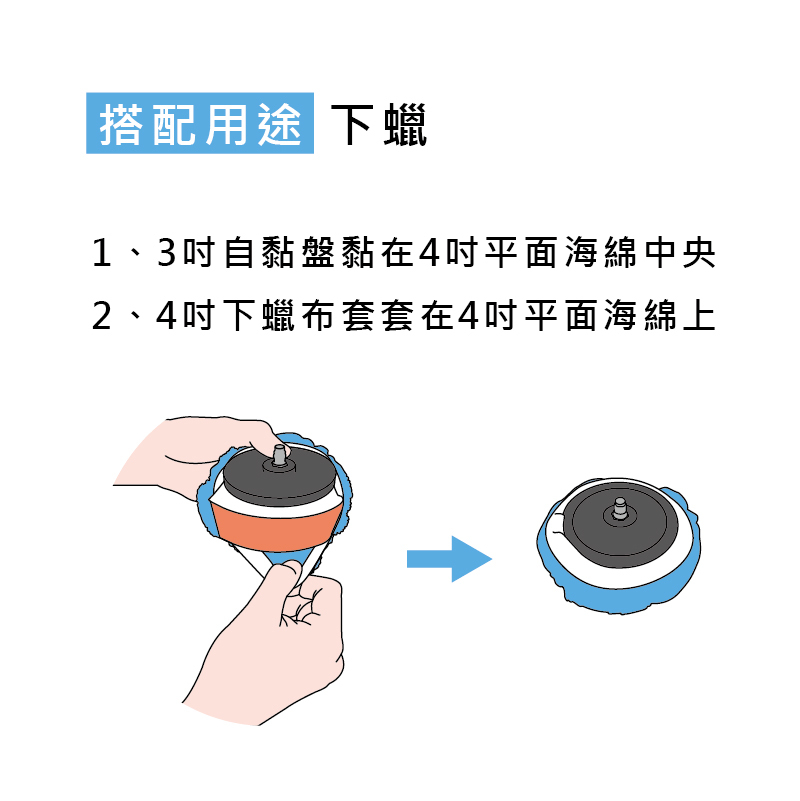 搭配用途 下蠟

1、3吋自黏盤黏在4吋平面海綿中央
2、4吋下蠟布套套在4吋平面海綿上