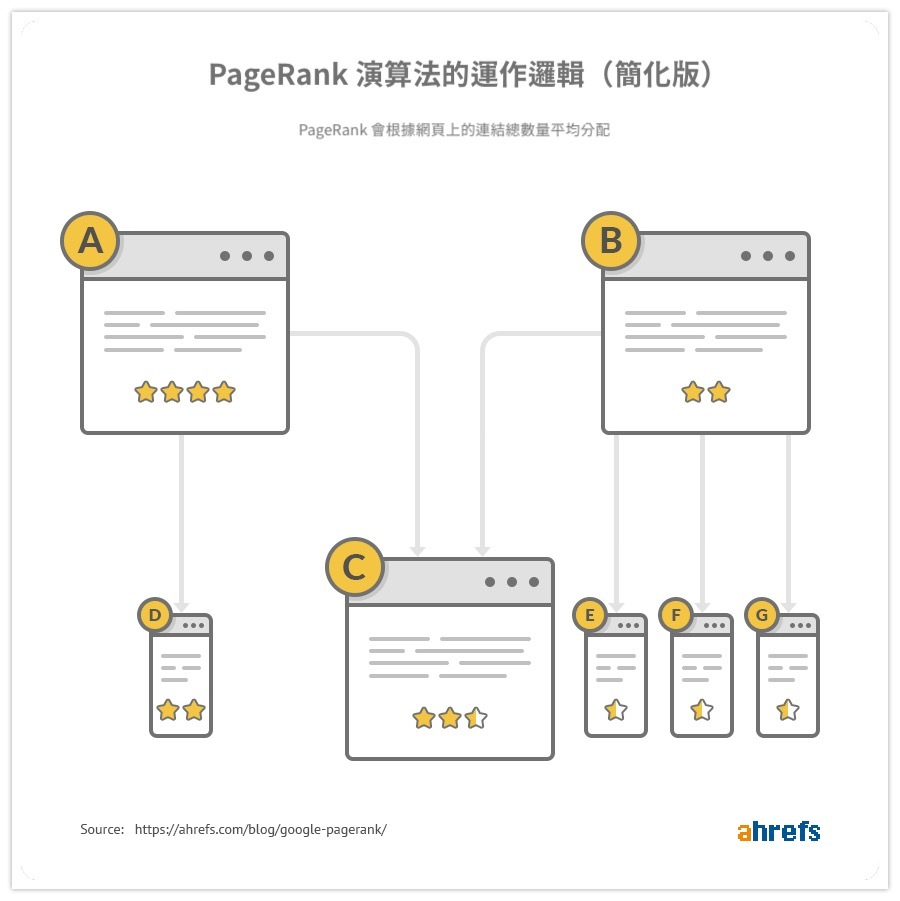 PageRank 演算法的運作邏輯（簡化版）

PageRank 會根據網頁上的連結總數量平均分配

A

B

C

D

E

F

G

Source: https://ahrefs.com/blog/google-pagerank/

ahrefs