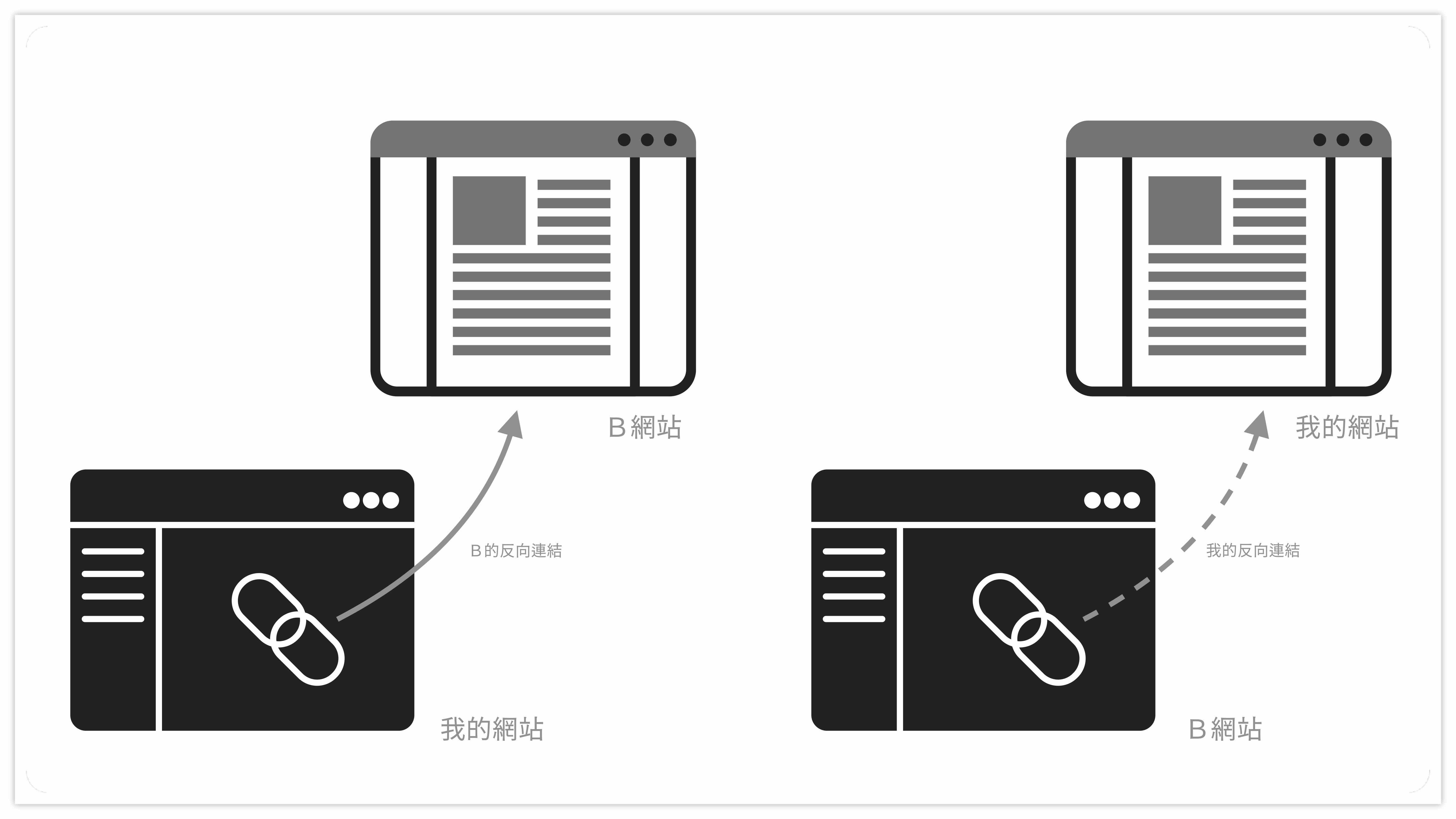 B 網站

B 的反向連結

我的網站

我的網站

我的反向連結

B 網站