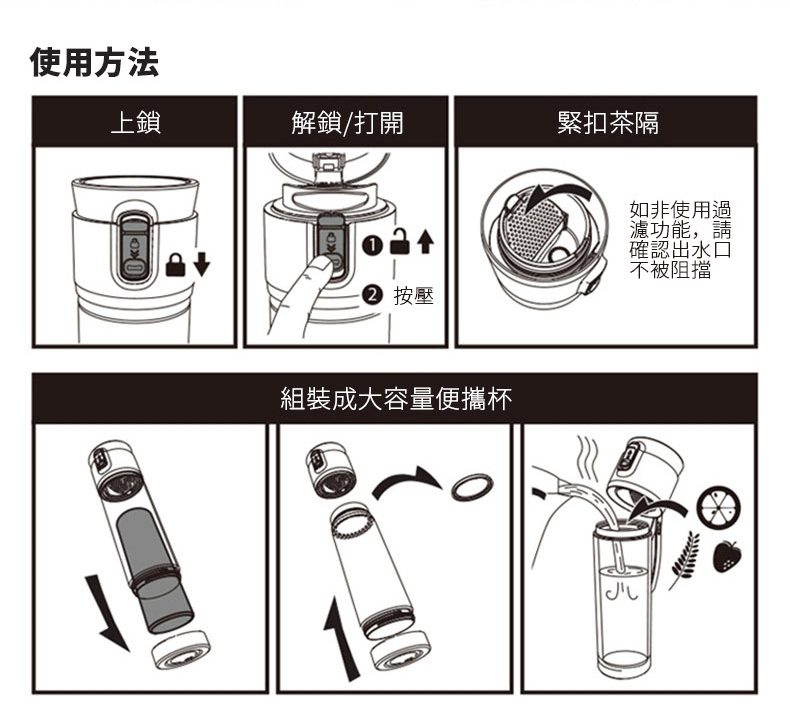 使用方法

上鎖

解鎖/打開

❶

❷ 按壓

緊扣茶隔

如非使用過濾功能，請確認出水口不被阻擋

組裝成大容量便攜杯