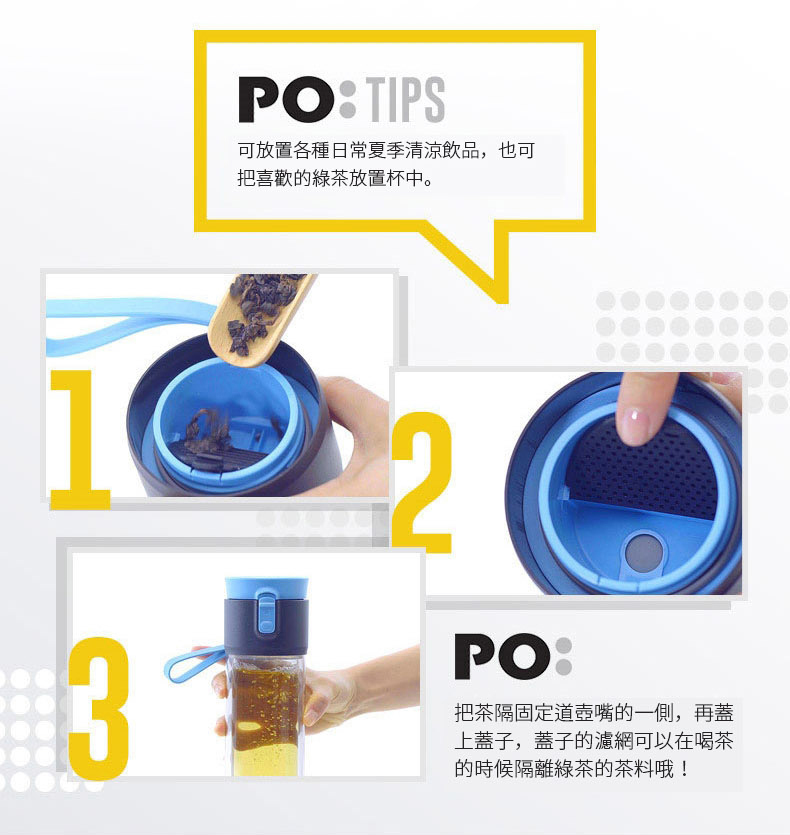 PO: TIPS

可放置各種日常夏季清涼飲品，也可把喜歡的綠茶放置杯中。

1

2

3

PO:

把茶隔固定道壺嘴的一側，再蓋上蓋子，蓋子的濾網可以在喝茶的時候隔離綠茶的茶料哦！