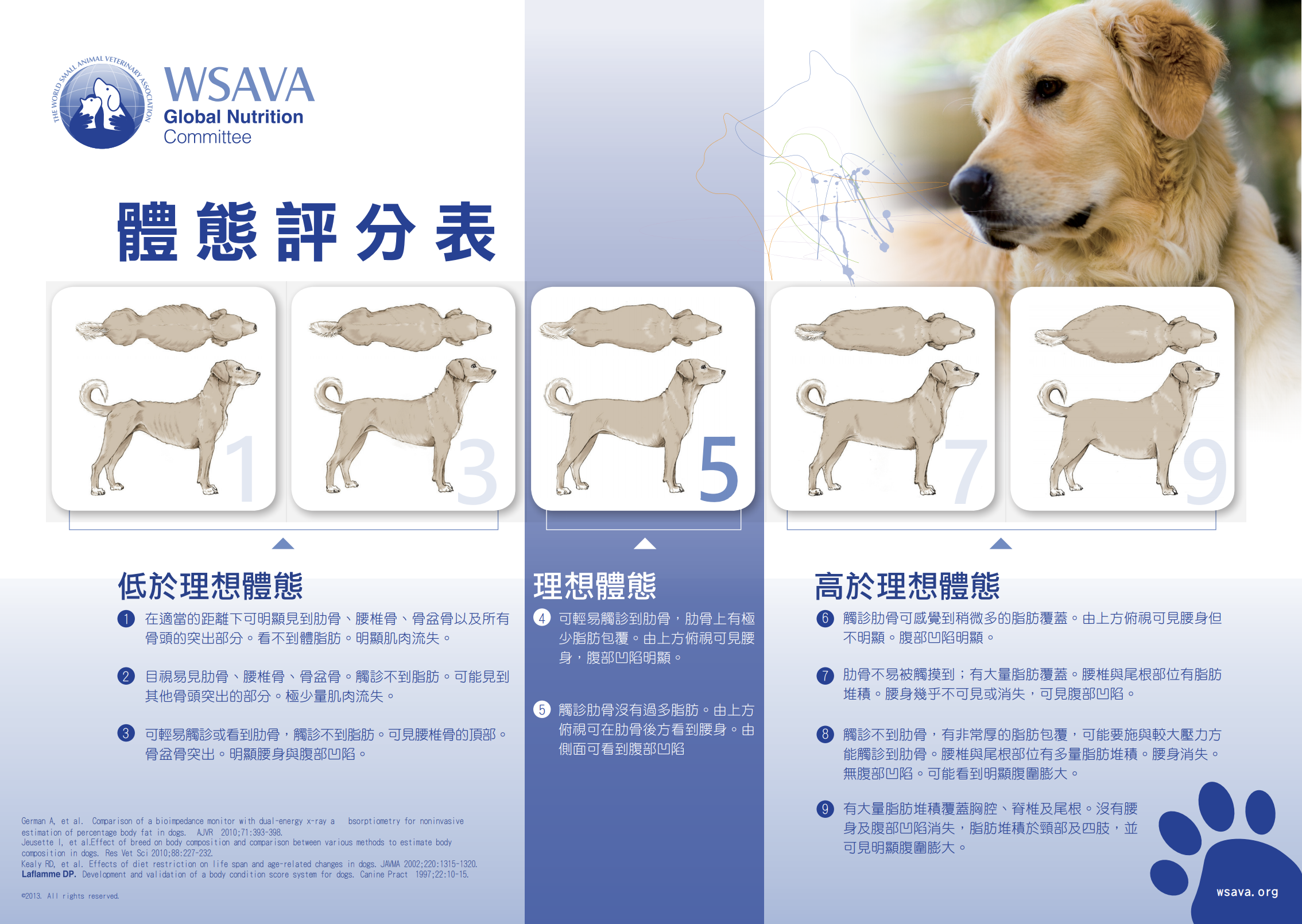 THE WORLD SMALL ANIMAL VETERINARY ASSOCIATION

WSAVA
Global Nutrition
Committee

體態評分表

1

3

5

7

9

低於理想體態

1 在適當的距離下可明顯見到肋骨、腰椎骨、骨盆骨以及所有骨頭的突出部分。看不到體脂肪。明顯肌肉流失。

2 目視易見肋骨、腰椎骨、骨盆骨。觸診不到脂肪。可能見到其他骨頭突出的部分。極少量肌肉流失。

3 可輕易觸診或看到肋骨，觸診不到脂肪。可見腰椎骨的頂部。骨盆骨突出。明顯腰身與腹部凹陷。

理想體態

4 可輕易觸診到肋骨，肋骨上有極少脂肪包覆。由上方俯視可見腰身，腹部凹陷明顯。

5 觸診肋骨沒有過多脂肪。由上方俯視可在肋骨後方看到腰身。由側面可看到腹部凹陷

高於理想體態

6 觸診肋骨可感覺到稍微多的脂肪覆蓋。由上方俯視可見腰身但不明顯。腹部凹陷明顯。

7 肋骨不易被觸摸到；有大量脂肪覆蓋。腰椎與尾根部位有脂肪堆積。腰身幾乎不可見或消失，可見腹部凹陷。

8 觸診不到肋骨，有非常厚的脂肪包覆，可能要施與較大壓力方能觸診到肋骨。腰椎與尾根部位有多量脂肪堆積。腰身消失。無腹部凹陷。可能看到明顯腹圍膨大。

9 有大量脂肪堆積覆蓋胸腔、脊椎及尾根。沒有腰身及腹部凹陷消失，脂肪堆積於頸部及四肢，並可見明顯腹圍膨大。

German A, et al. Comparison of a bioimpedance monitor with dual-energy x-ray a bsorptiometry for noninvasive estimation of percentage body fat in dogs. AJVR 2010;71:393-398.
Jeusette I, et al.Effect of breed on body composition and comparison between various methods to estimate body composition in dogs. Res Vet Sci 2010;88:227-232.
Kealy RD, et al. Effects of diet restriction on life span and age-related changes in dogs. JAVMA 2002;220:1315-1320.
Laflamme DP. Development and validation of a body condition score system for dogs. Canine Pract 1997;22:10-15.

©2013. All rights reserved.

wsava.org