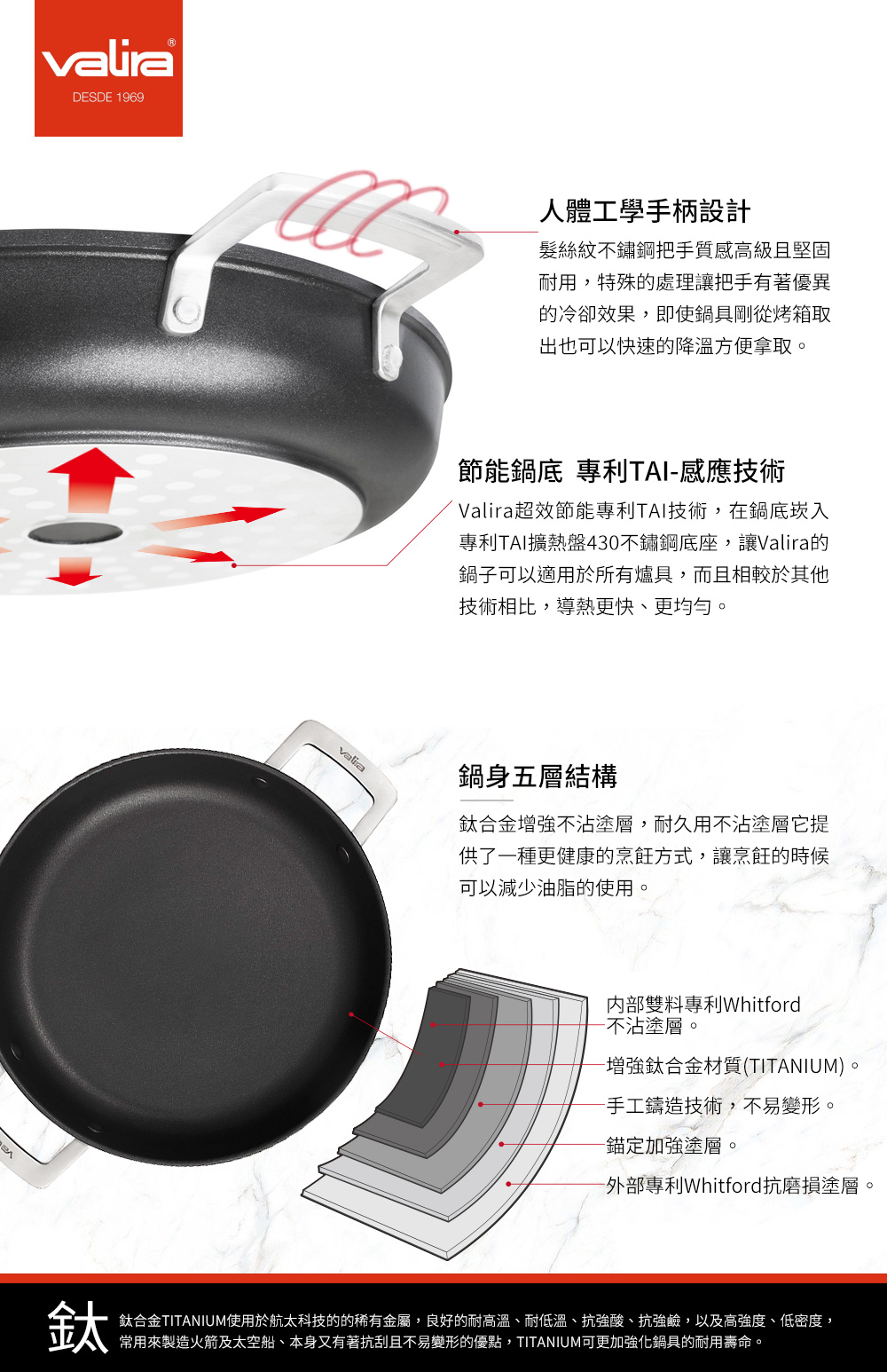 valira®
DESDE 1969

人體工學手柄設計

髮絲紋不鏽鋼把手質感高級且堅固耐用，特殊的處理讓把手有著優異的冷卻效果，即使鍋具剛從烤箱取出也可以快速的降溫方便拿取。

節能鍋底 專利TAI-感應技術

Valira超效節能專利TAI技術，在鍋底崁入專利TAI擴熱盤430不鏽鋼底座，讓Valira的鍋子可以適用於所有爐具，而且相較於其他技術相比，導熱更快、更均勻。

valira

鍋身五層結構

鈦合金增強不沾塗層，耐久用不沾塗層它提供了一種更健康的烹飪方式，讓烹飪的時候可以減少油脂的使用。

內部雙料專利Whitford不沾塗層。

增強鈦合金材質(TITANIUM)。

手工鑄造技術，不易變形。

錨定加強塗層。

外部專利Whitford抗磨損塗層。

鈦

鈦合金TITANIUM使用於航太科技的的稀有金屬，良好的耐高溫、耐低溫、抗強酸、抗強鹼，以及高強度、低密度，常用來製造火箭及太空船、本身又有著抗刮且不易變形的優點，TITANIUM可更加強化鍋具的耐用壽命。