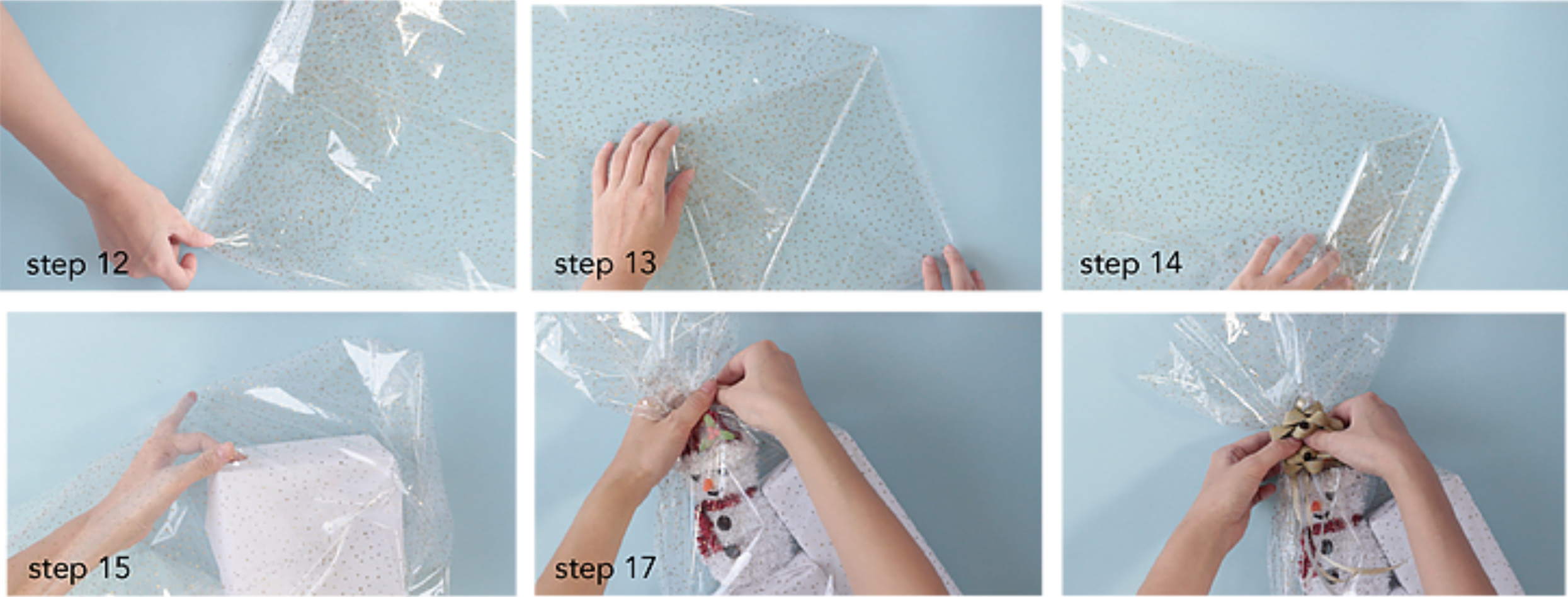 step 12

step 13

step 14

step 15

step 17