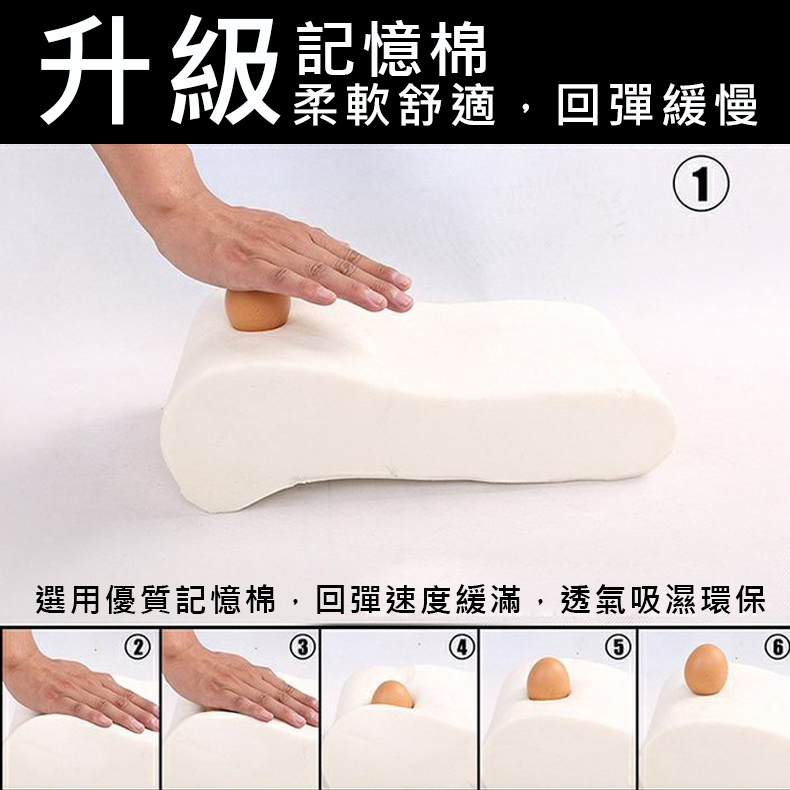 升級 記憶棉
柔軟舒適，回彈緩慢

①

選用優質記憶棉，回彈速度緩滿，透氣吸濕環保

②

③

④

⑤

⑥