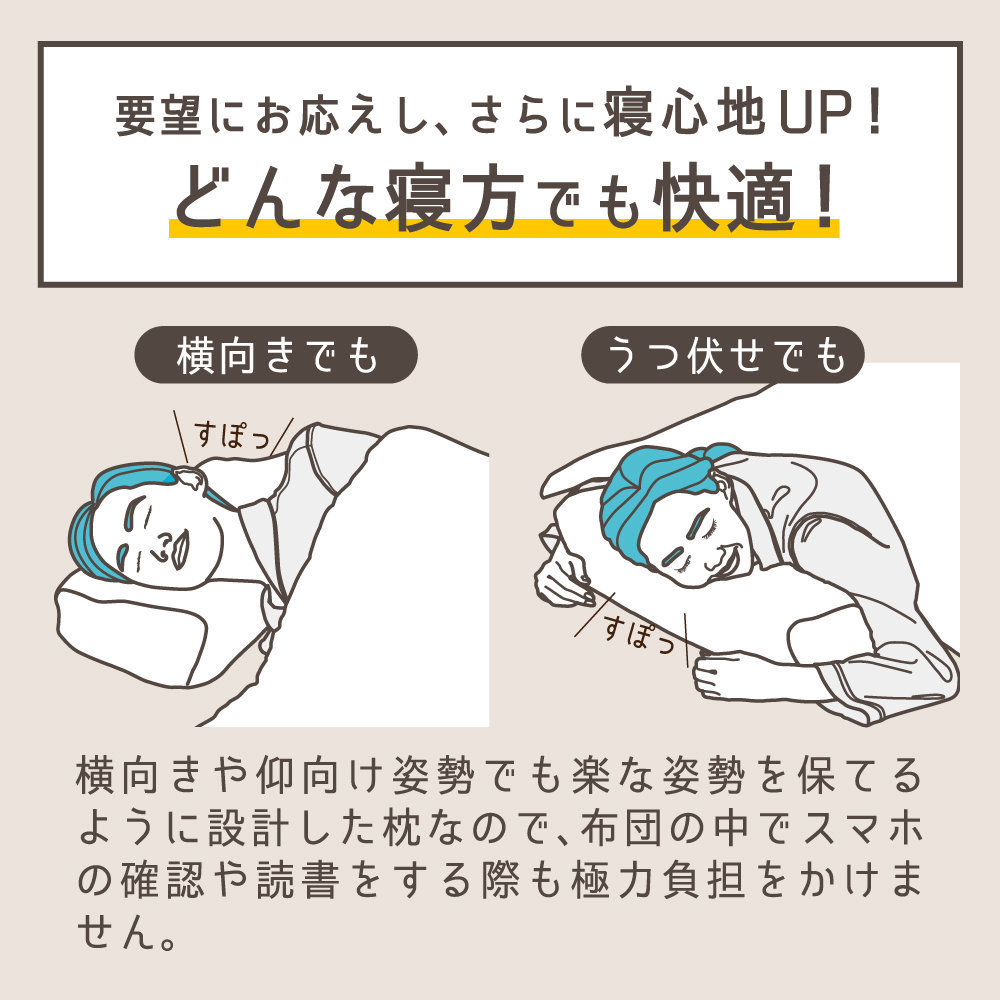 要望にお応えし、さらに寝心地UP！
どんな寝方でも快適！

横向きでも

すぽっ

うつ伏せでも

すぽっ

横向きや仰向け姿勢でも楽な姿勢を保てるように設計した枕なので、布団の中でスマホの確認や読書をする際も極力負担をかけません。