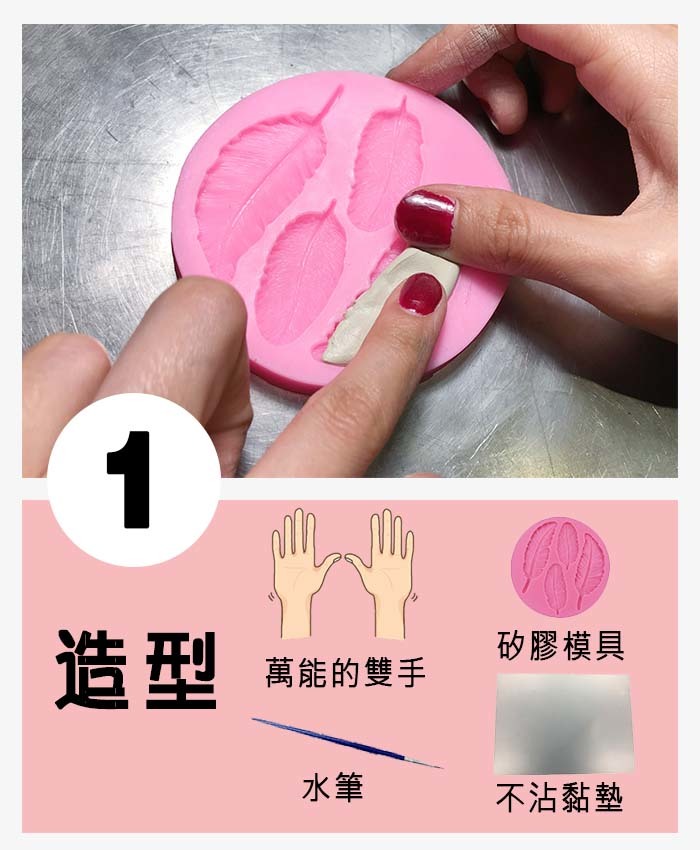 1

造型

萬能的雙手

矽膠模具

水筆

不沾黏墊