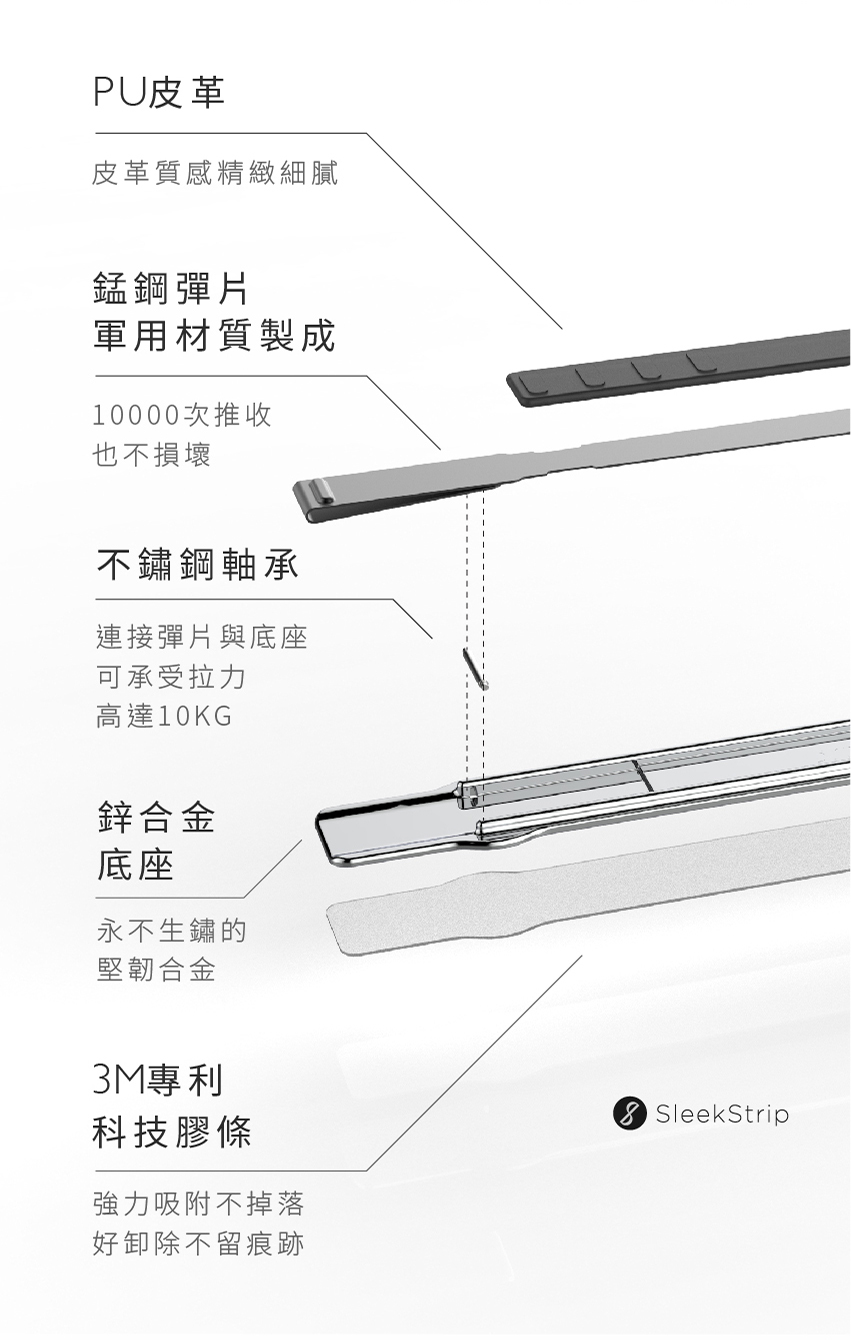 PU皮革

皮革質感精緻細膩

錳鋼彈片
軍用材質製成

10000次推收
也不損壞

不鏽鋼軸承

連接彈片與底座
可承受拉力
高達10KG

鋅合金
底座

永不生鏽的
堅韌合金

3M專利
科技膠條

強力吸附不掉落
好卸除不留痕跡

SleekStrip