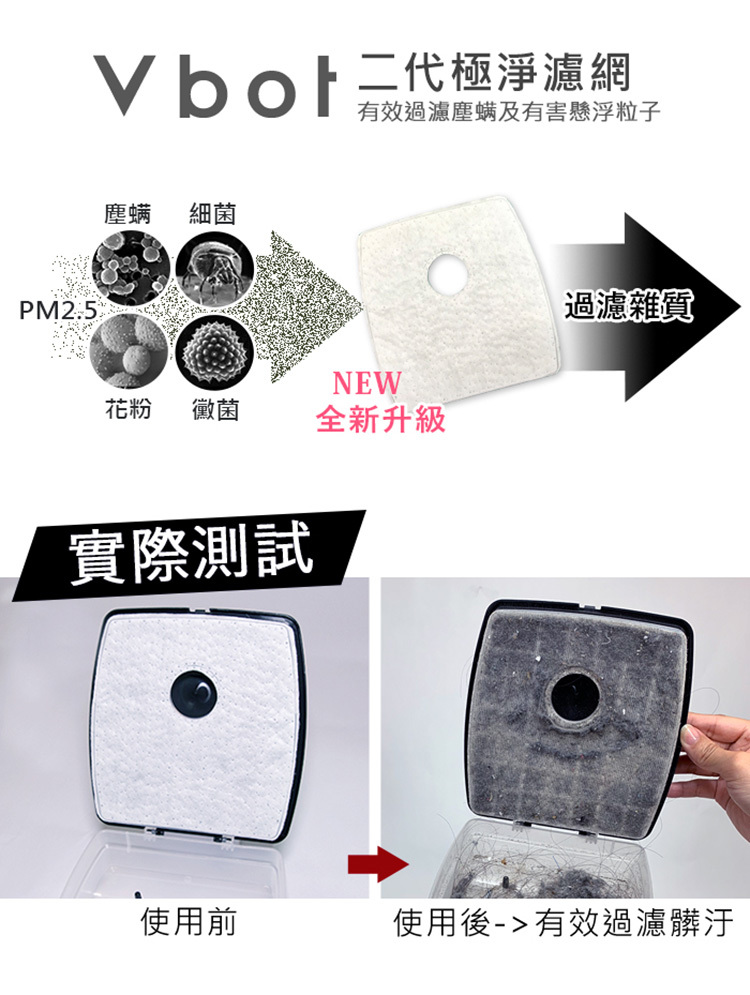 Vbot 二代極淨濾網
有效過濾塵蟎及有害懸浮粒子

塵蟎 細菌
PM2.5
花粉 黴菌

NEW
全新升級

過濾雜質

實際測試

使用前

使用後->有效過濾髒汙