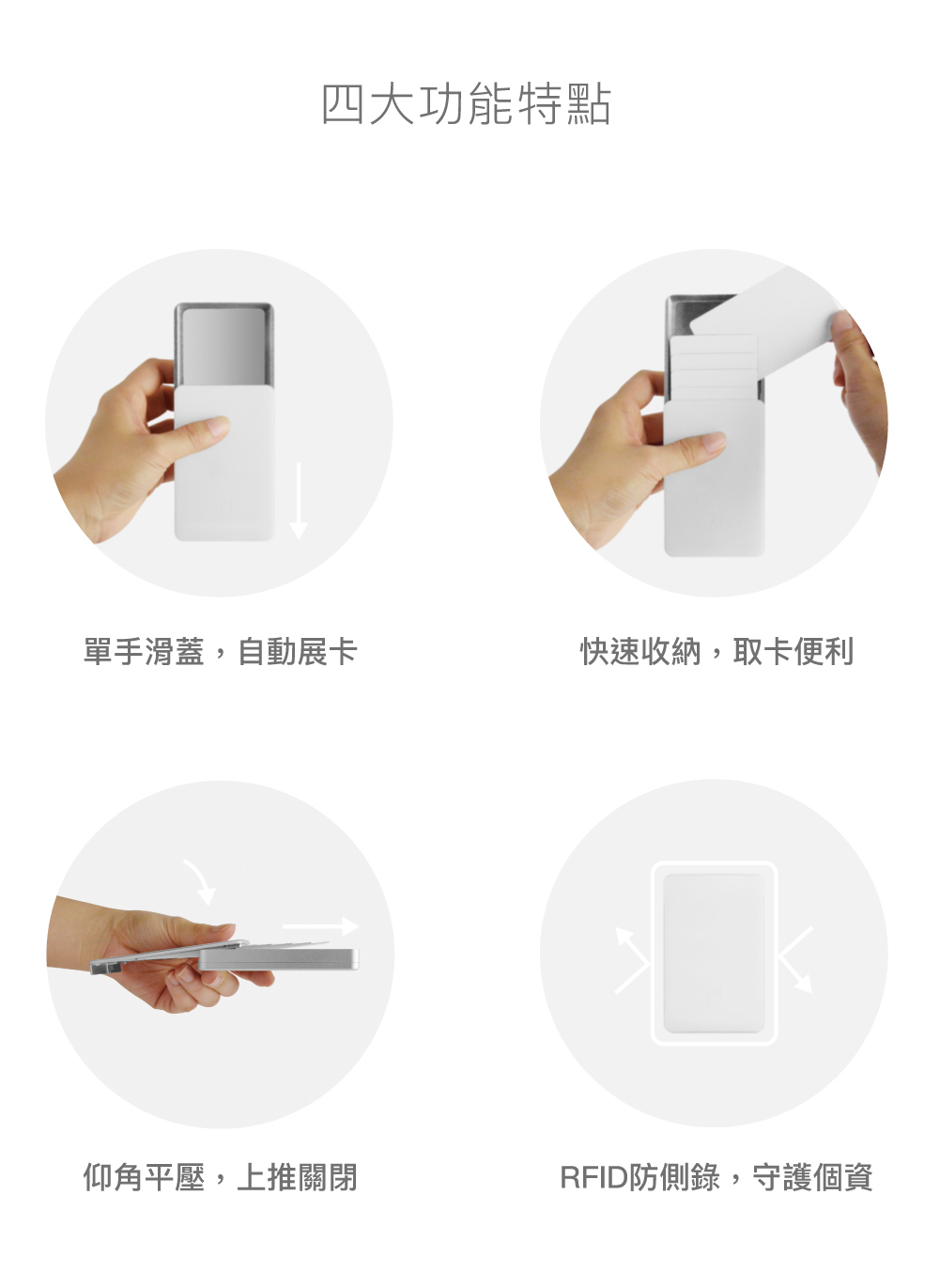 四大功能特點

單手滑蓋，自動展卡

快速收納，取卡便利

仰角平壓，上推關閉

RFID防側錄，守護個資