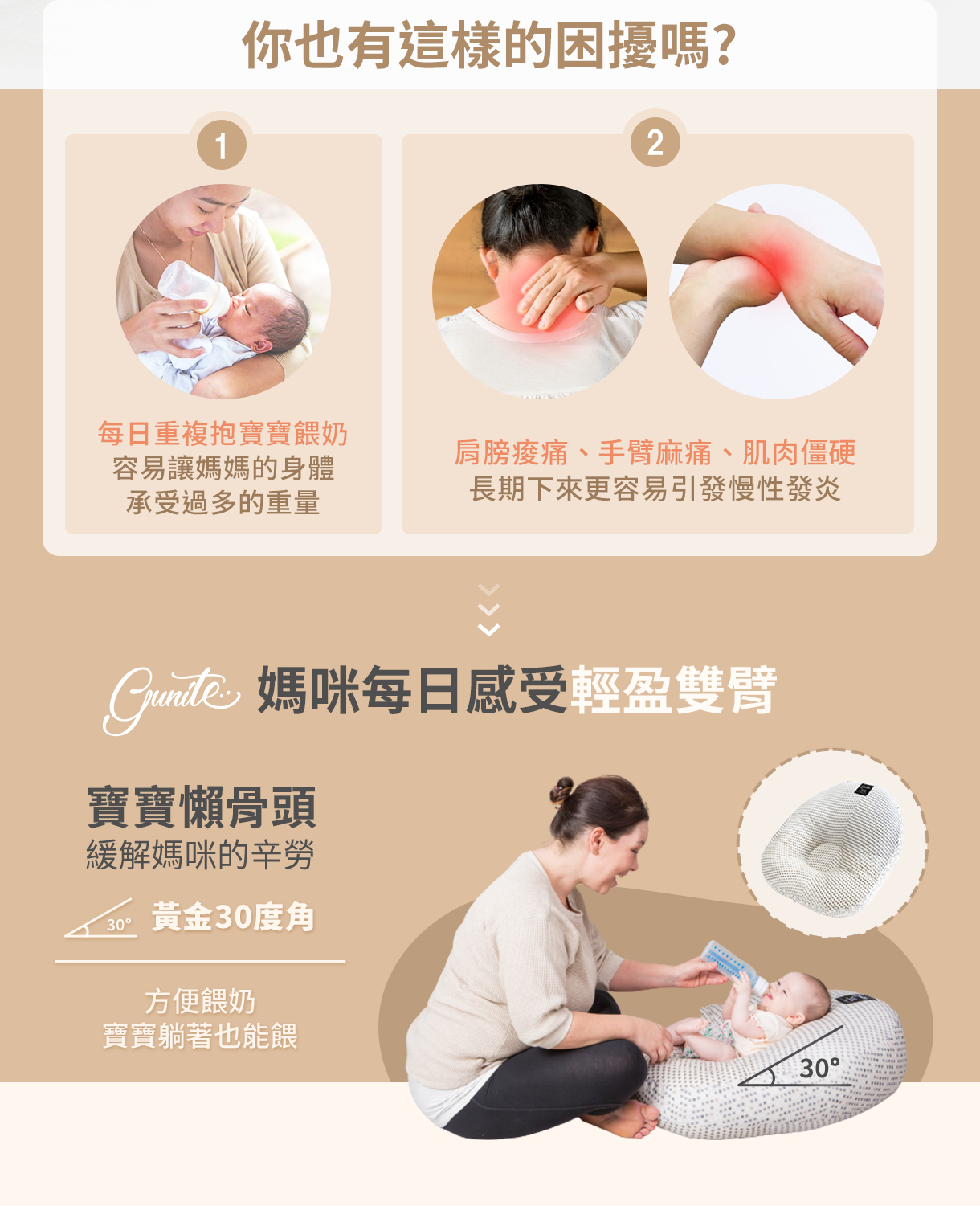 你也有這樣的困擾嗎?

1

每日重複抱寶寶餵奶
容易讓媽媽的身體
承受過多的重量

2

肩膀痠痛、手臂麻痛、肌肉僵硬
長期下來更容易引發慢性發炎

Gunite 媽咪每日感受輕盈雙臂

寶寶懶骨頭
緩解媽咪的辛勞

30° 黃金30度角

方便餵奶
寶寶躺著也能餵

30°