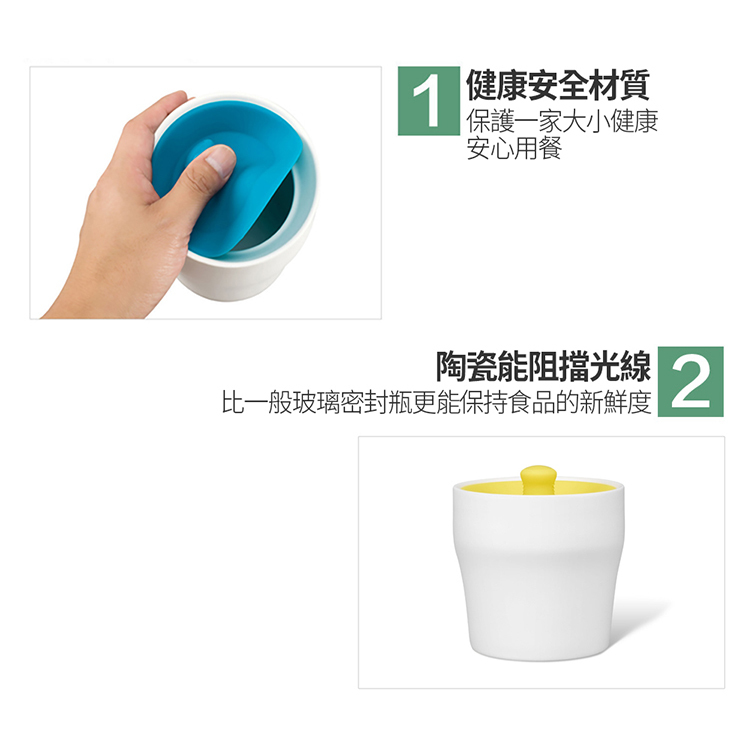 1
健康安全材質
保護一家大小健康
安心用餐

陶瓷能阻擋光線
比一般玻璃密封瓶更能保持食品的新鮮度
2