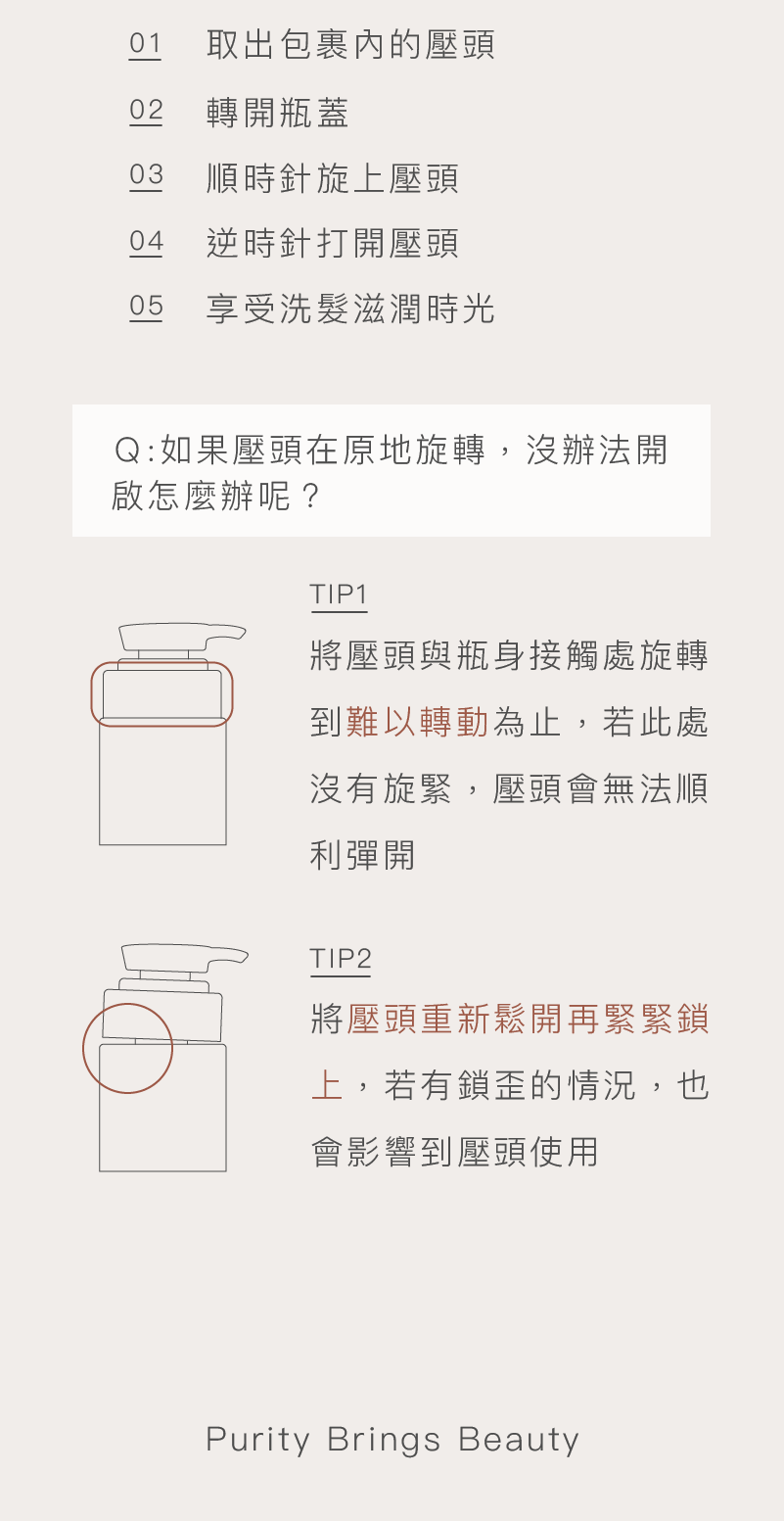 01 取出包裹內的壓頭

02 轉開瓶蓋

03 順時針旋上壓頭

04 逆時針打開壓頭

05 享受洗髮滋潤時光

Q:如果壓頭在原地旋轉，沒辦法開啟怎麼辦呢？

TIP1

將壓頭與瓶身接觸處旋轉到難以轉動為止，若此處沒有旋緊，壓頭會無法順利彈開

TIP2

將壓頭重新鬆開再緊緊鎖上，若有鎖歪的情況，也會影響到壓頭使用

Purity Brings Beauty