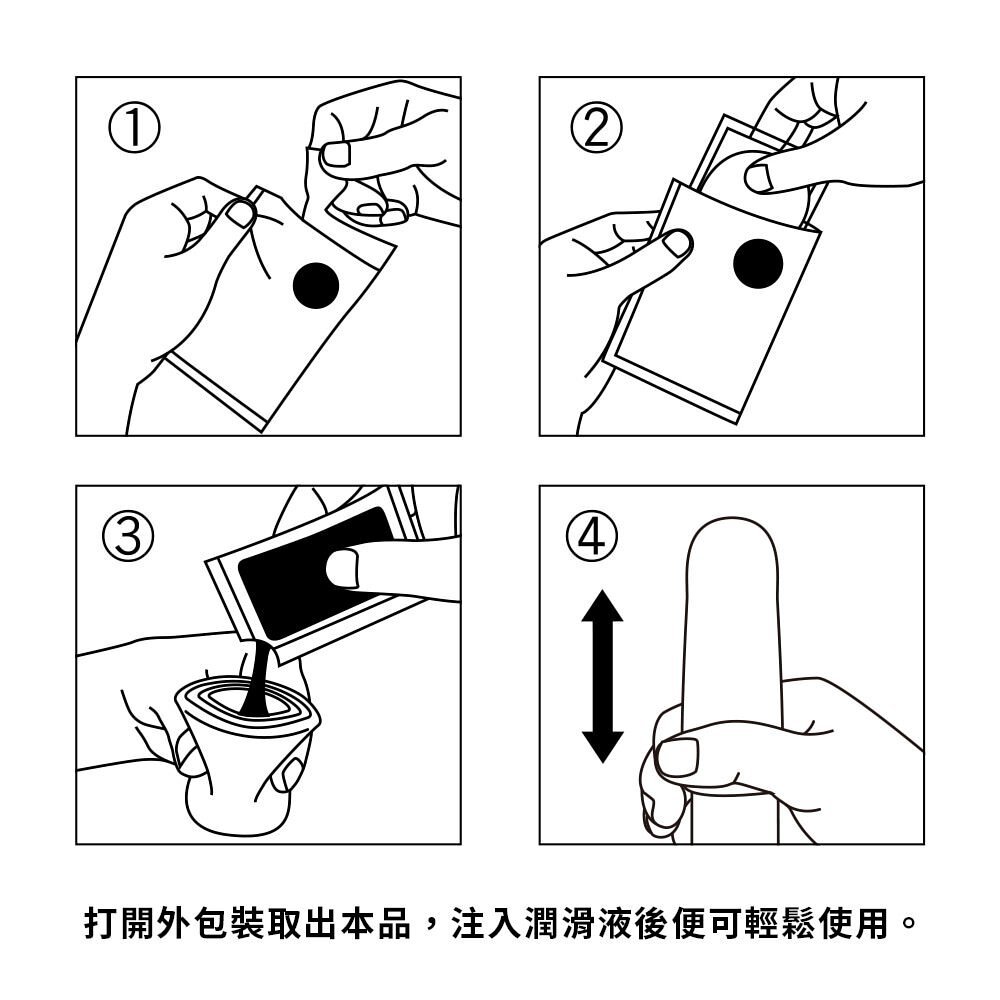 ①

②

③

④

打開外包裝取出本品，注入潤滑液後便可輕鬆使用。