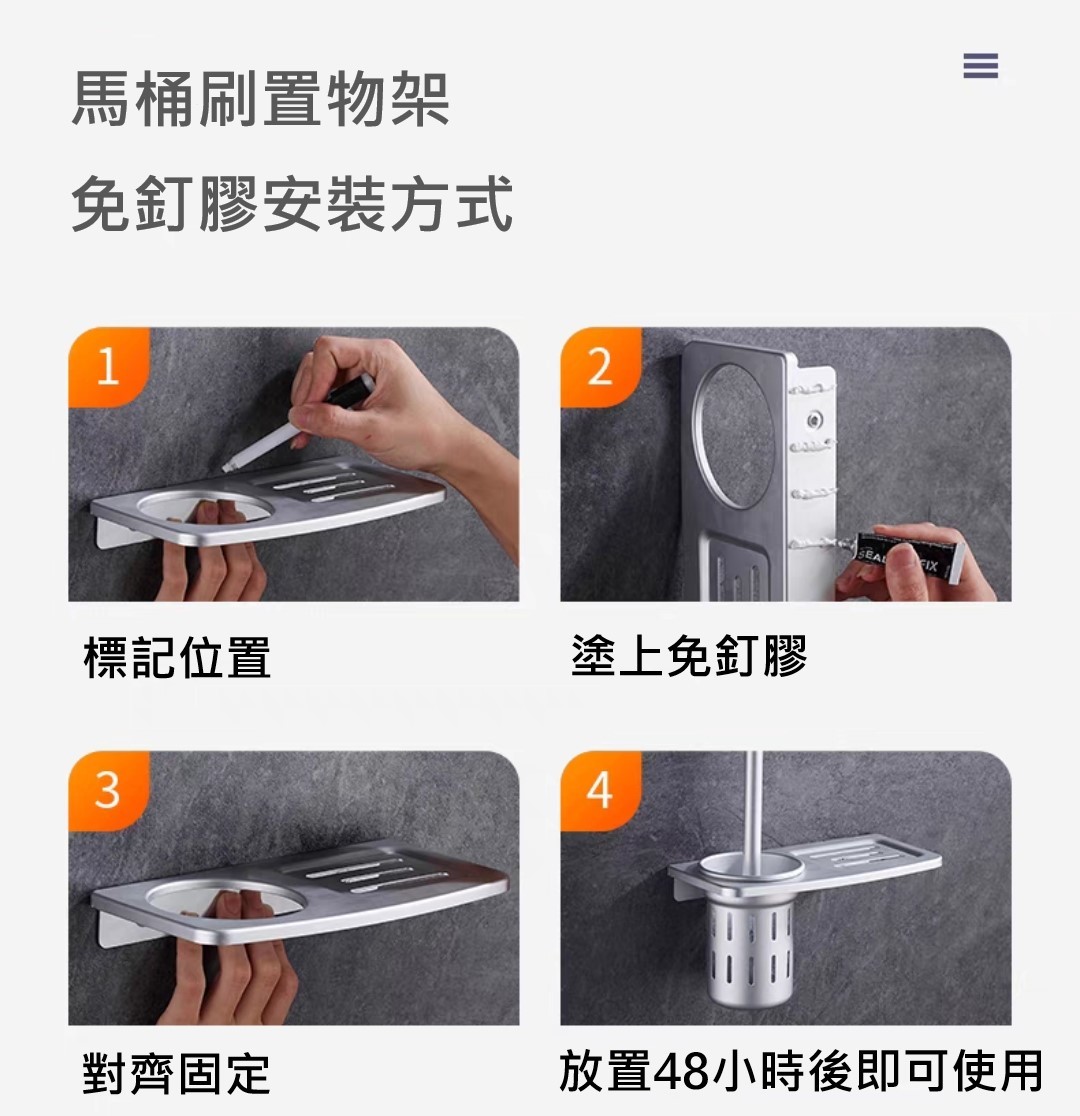 馬桶刷置物架

免釘膠安裝方式

1

標記位置

2

SEAL FIX

塗上免釘膠

3

對齊固定

4

放置48小時後即可使用