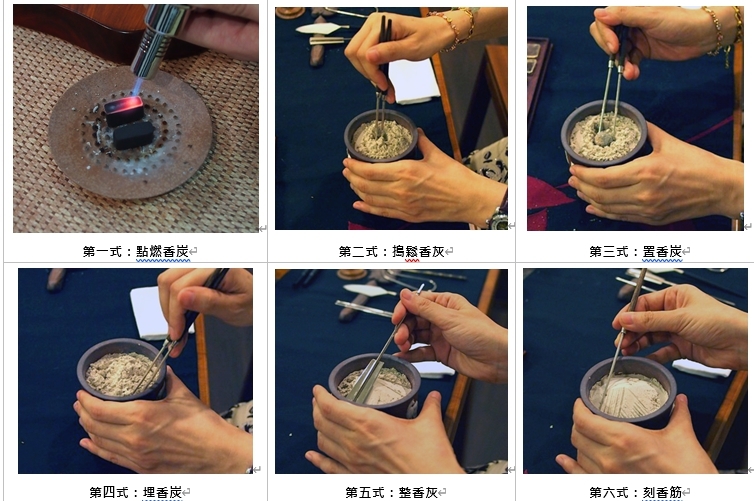 第一式：點燃香炭

第二式：搗鬆香灰

第三式：置香炭

第四式：埋香炭

第五式：整香灰

第六式：刻香筋