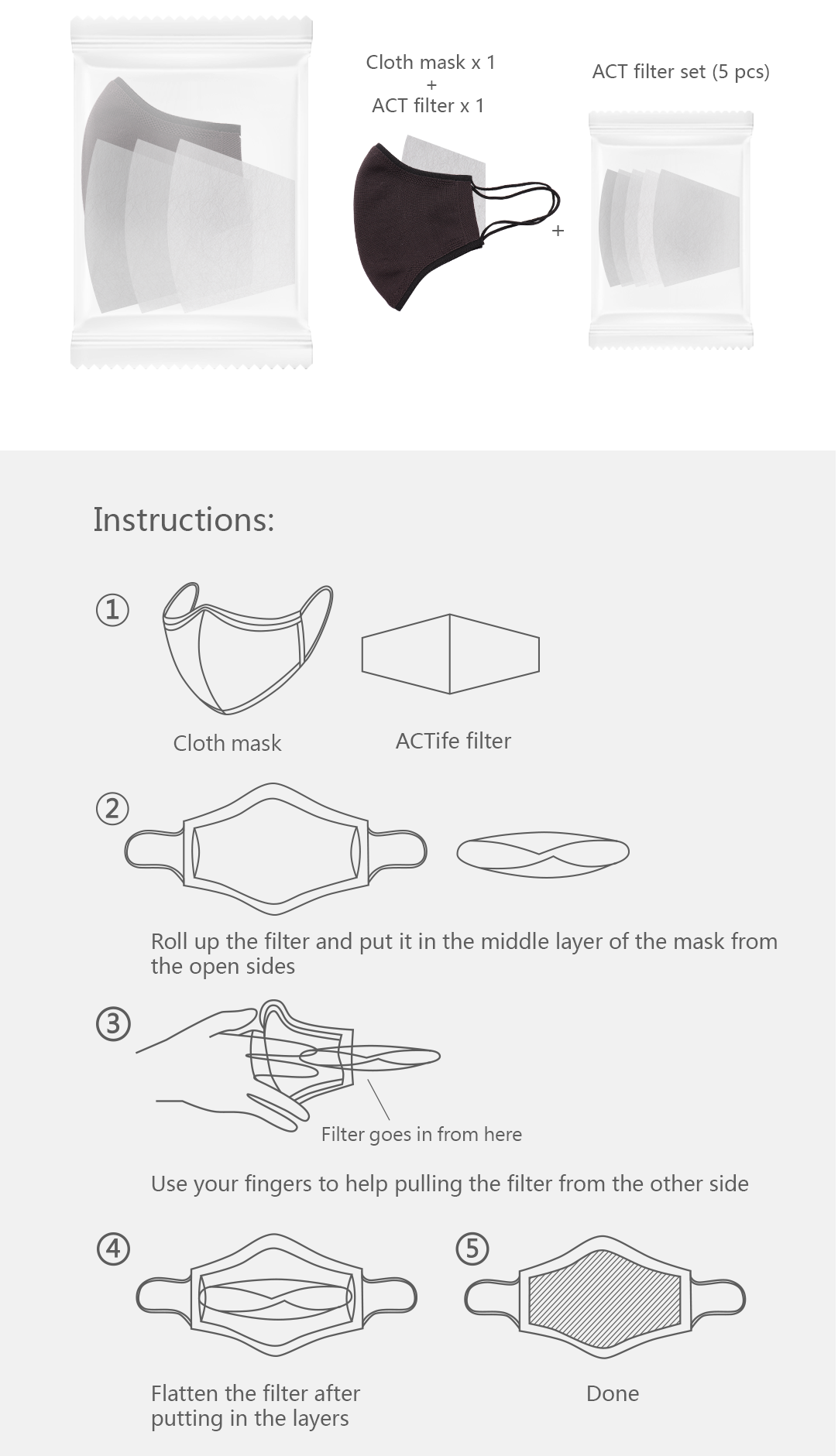 Cloth mask x 1
+
ACT filter x 1

+

ACT filter set (5 pcs)

Instructions:

①

Cloth mask

ACTife filter

②

Roll up the filter and put it in the middle layer of the mask from the open sides

③

Filter goes in from here

Use your fingers to help pulling the filter from the other side

④

Flatten the filter after putting in the layers

⑤

Done