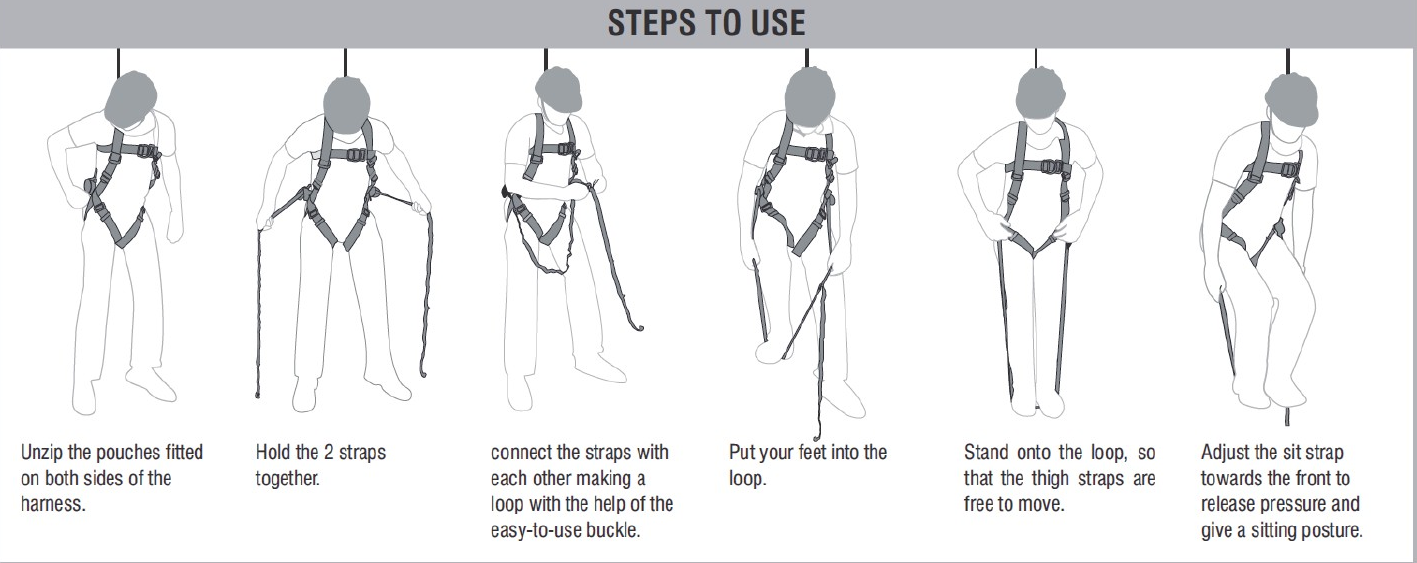 STEPS TO USE

Unzip the pouches fitted on both sides of the harness.

Hold the 2 straps together.

connect the straps with each other making a loop with the help of the easy-to-use buckle.

Put your feet into the loop.

Stand onto the loop, so that the thigh straps are free to move.

Adjust the sit strap towards the front to release pressure and give a sitting posture.