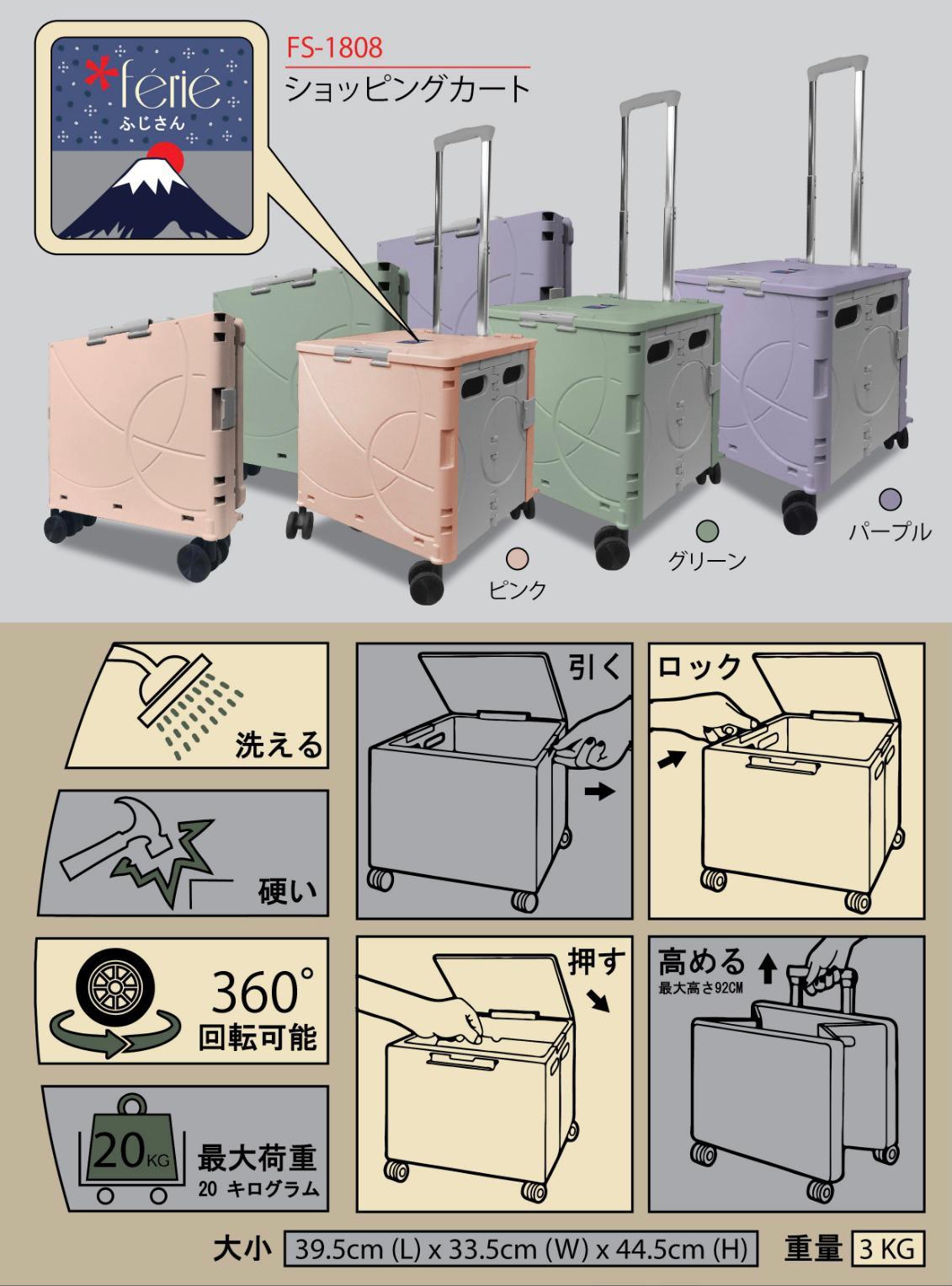 *férié
ふじさん

FS-1808
ショッピングカート

ピンク
グリーン
パープル

洗える

硬い

360°
回転可能

20KG
最大荷重
20 キログラム

引く

ロック

押す

高める
最大高さ92CM

大小 39.5cm (L) x 33.5cm (W) x 44.5cm (H)
重量 3 KG