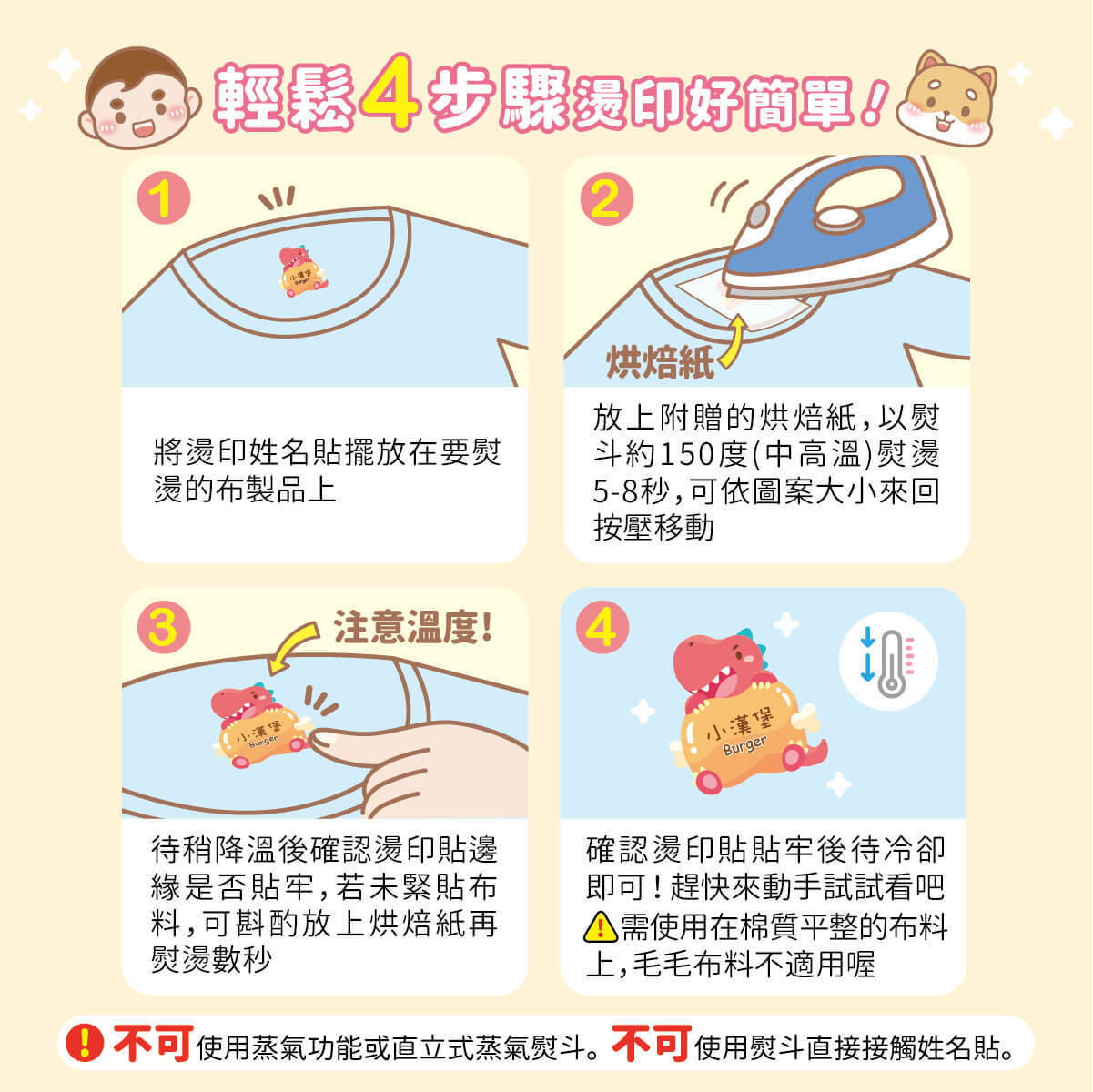 輕鬆4步驟燙印好簡單！

1

小漢堡 Burger

將燙印姓名貼擺放在要熨燙的布製品上

2

烘焙紙

放上附贈的烘焙紙，以熨斗約150度(中高溫)熨燙5-8秒，可依圖案大小來回按壓移動

3

注意溫度！

小漢堡 Burger

待稍降溫後確認燙印貼邊緣是否貼牢，若未緊貼布料，可斟酌放上烘焙紙再熨燙數秒

4

小漢堡 Burger

確認燙印貼貼牢後待冷卻即可！趕快來動手試試看吧
需使用在棉質平整的布料上，毛毛布料不適用喔

不可使用蒸氣功能或直立式蒸氣熨斗。不可使用熨斗直接接觸姓名貼。