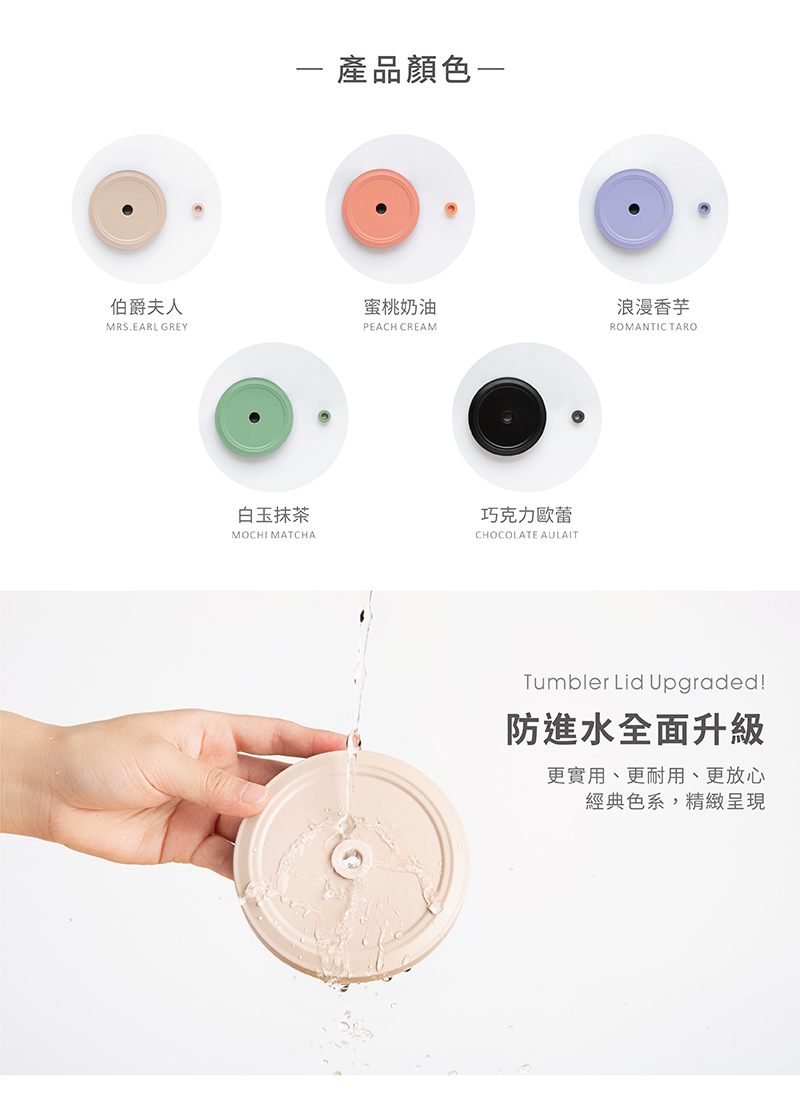 — 產品顏色 —

伯爵夫人
MRS.EARL GREY

蜜桃奶油
PEACH CREAM

浪漫香芋
ROMANTIC TARO

白玉抹茶
MOCHI MATCHA

巧克力歐蕾
CHOCOLATE AULAIT

Tumbler Lid Upgraded!

防進水全面升級

更實用、更耐用、更放心
經典色系，精緻呈現