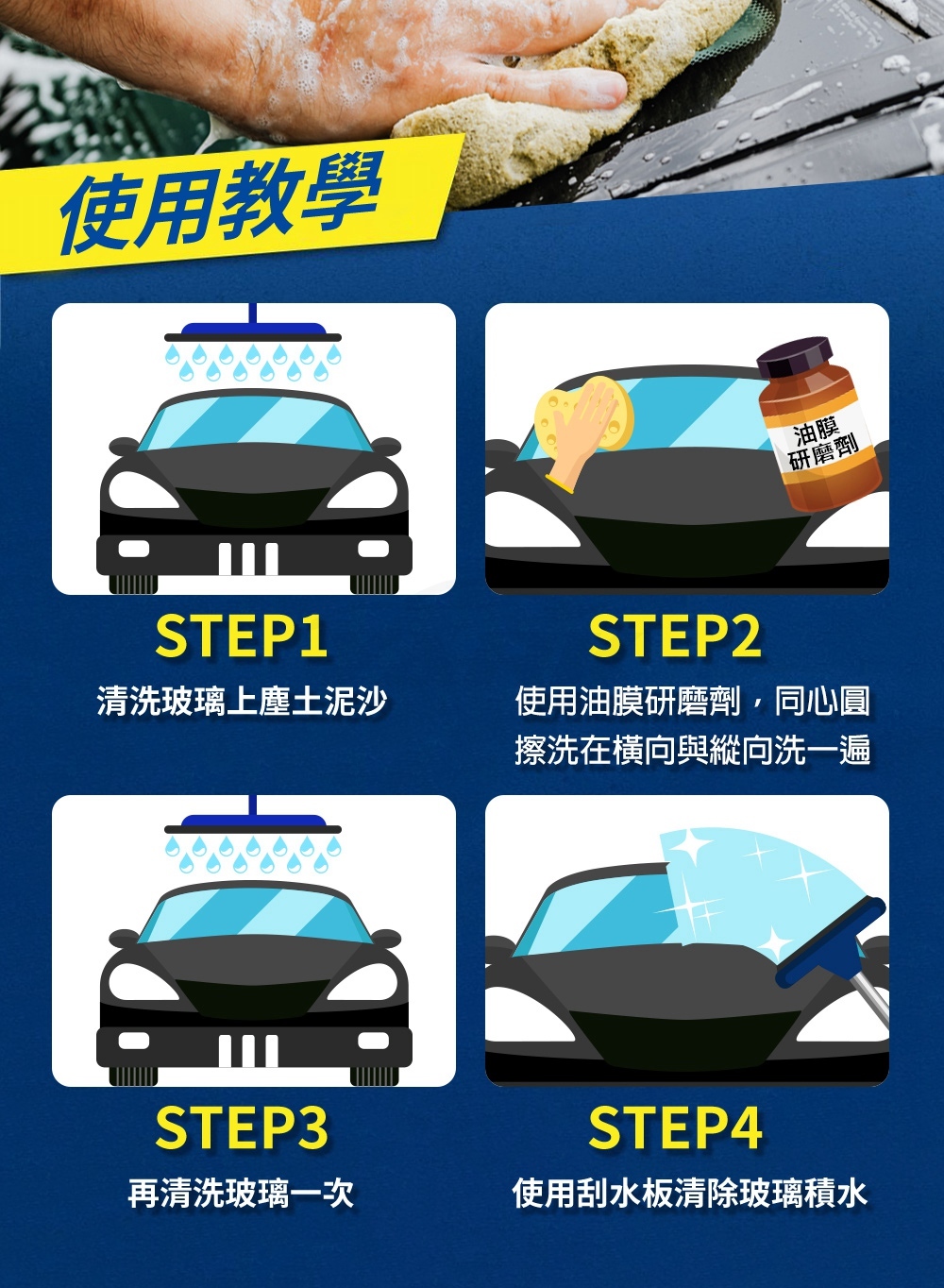 使用教學

油膜
研磨劑

STEP1
清洗玻璃上塵土泥沙

STEP2
使用油膜研磨劑，同心圓擦洗在橫向與縱向洗一遍

STEP3
再清洗玻璃一次

STEP4
使用刮水板清除玻璃積水