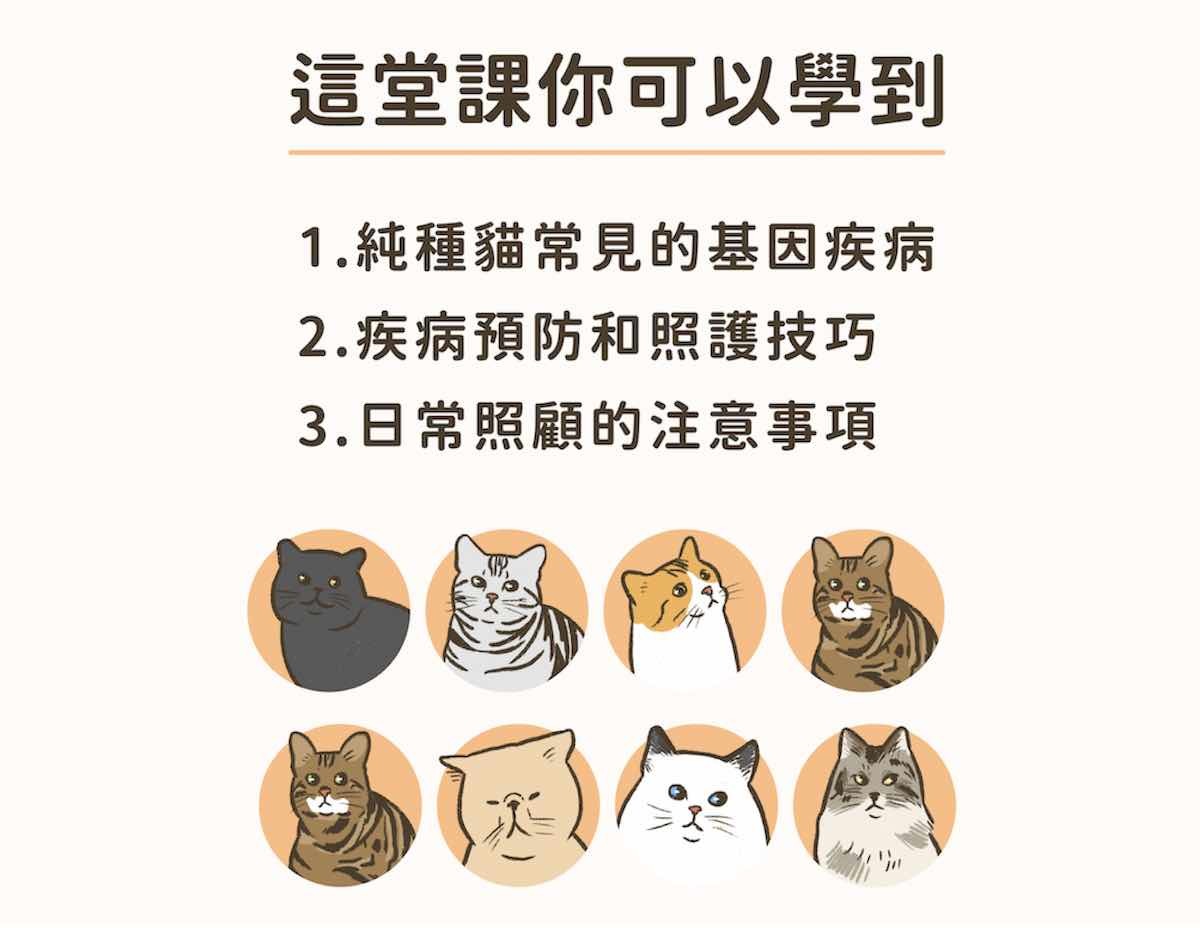 這堂課你可以學到

1.純種貓常見的基因疾病

2.疾病預防和照護技巧

3.日常照顧的注意事項