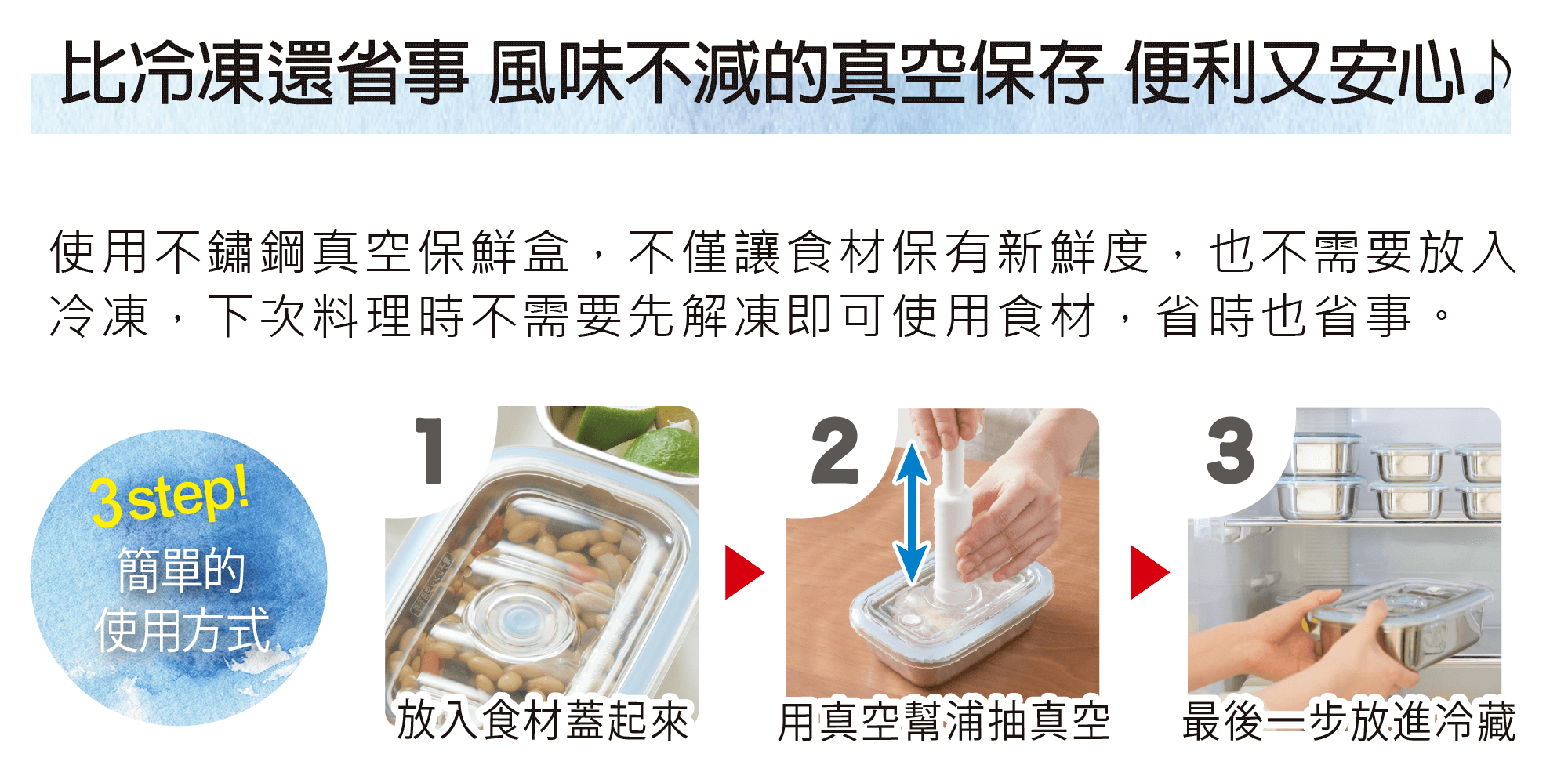 比冷凍還省事 風味不減的真空保存 便利又安心♪

使用不鏽鋼真空保鮮盒，不僅讓食材保有新鮮度，也不需要放入冷凍，下次料理時不需要先解凍即可使用食材，省時也省事。

3 step!
簡單的
使用方式

1
放入食材蓋起來

2
用真空幫浦抽真空

3
最後一步放進冷藏