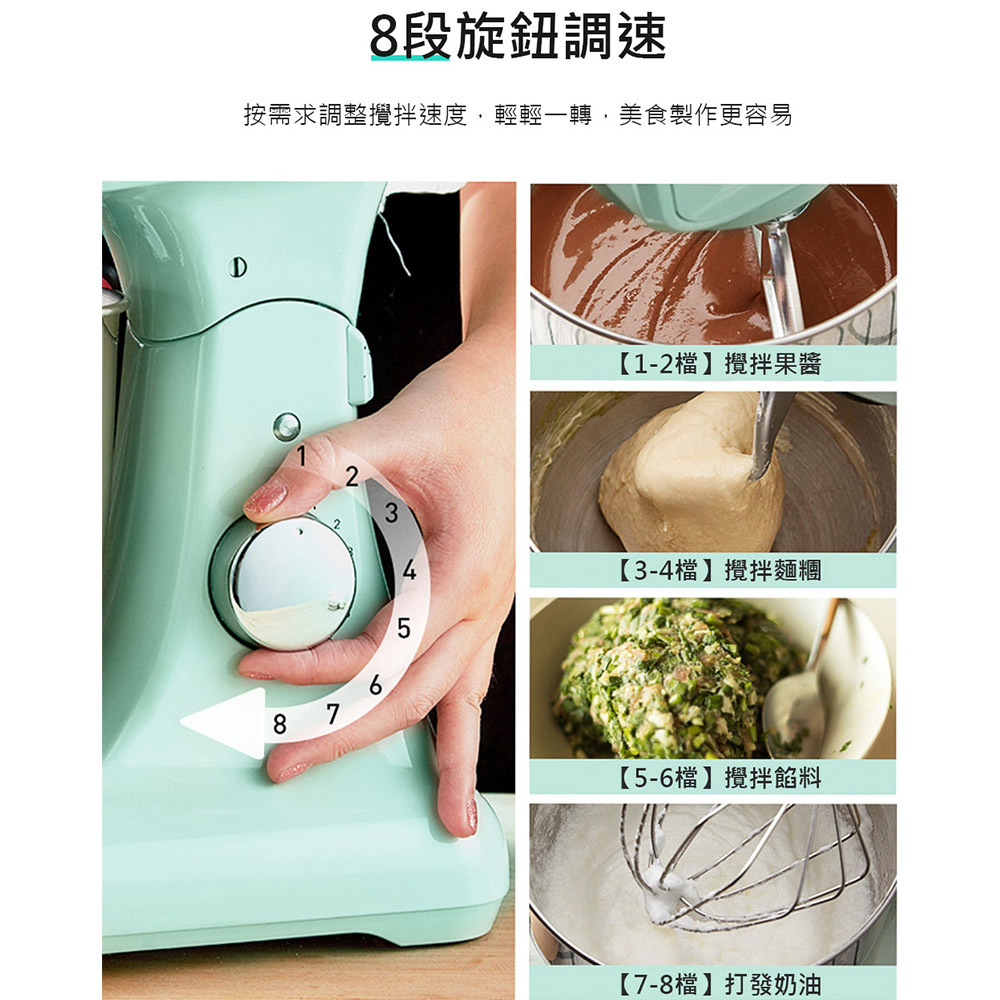 8段旋鈕調速

按需求調整攪拌速度，輕輕一轉，美食製作更容易

1
2
3
4
5
6
7
8

【1-2檔】攪拌果醬

【3-4檔】攪拌麵糰

【5-6檔】攪拌餡料

【7-8檔】打發奶油