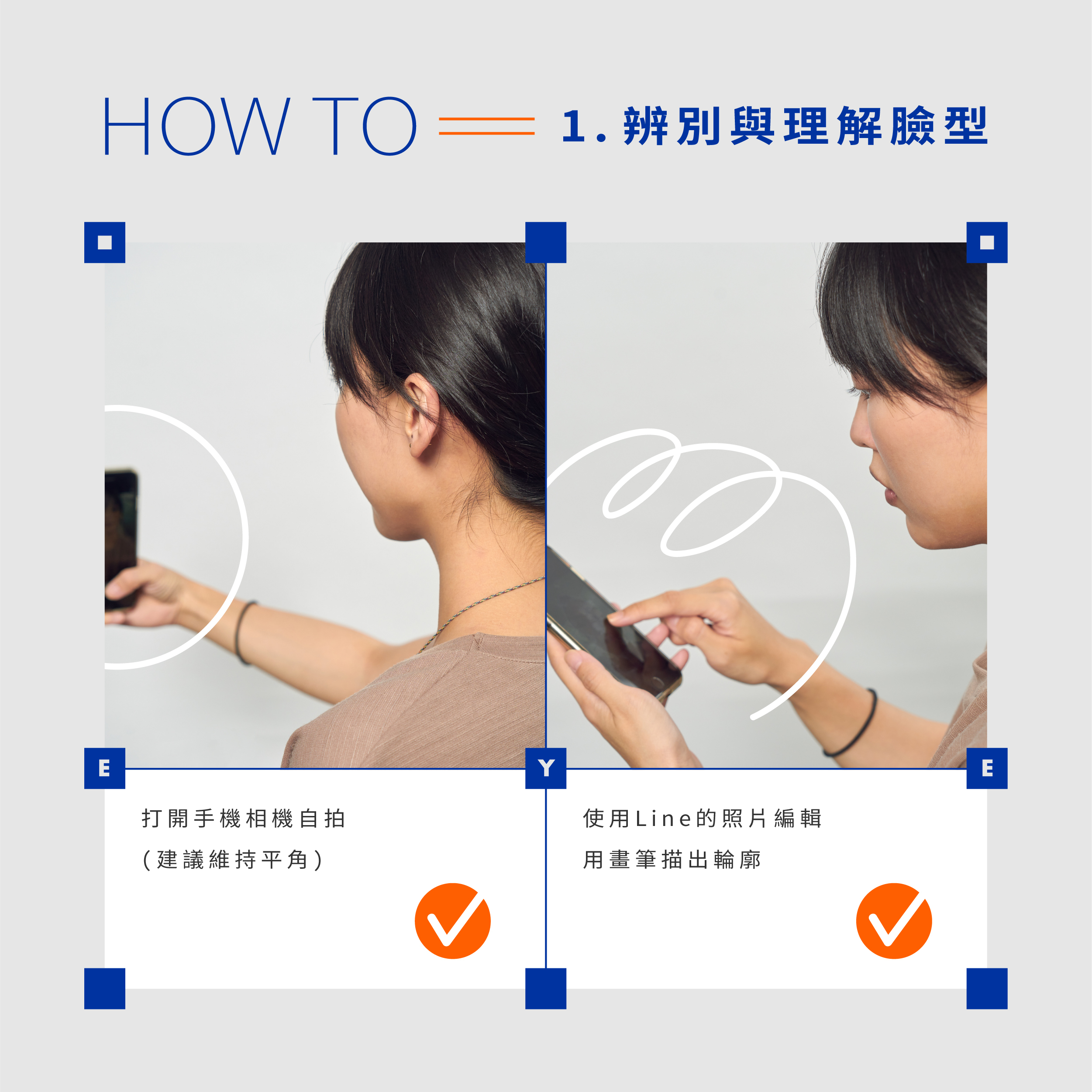 HOW TO 1. 辨別與理解臉型

E Y E

打開手機相機自拍
(建議維持平角)

使用Line的照片編輯
用畫筆描出輪廓