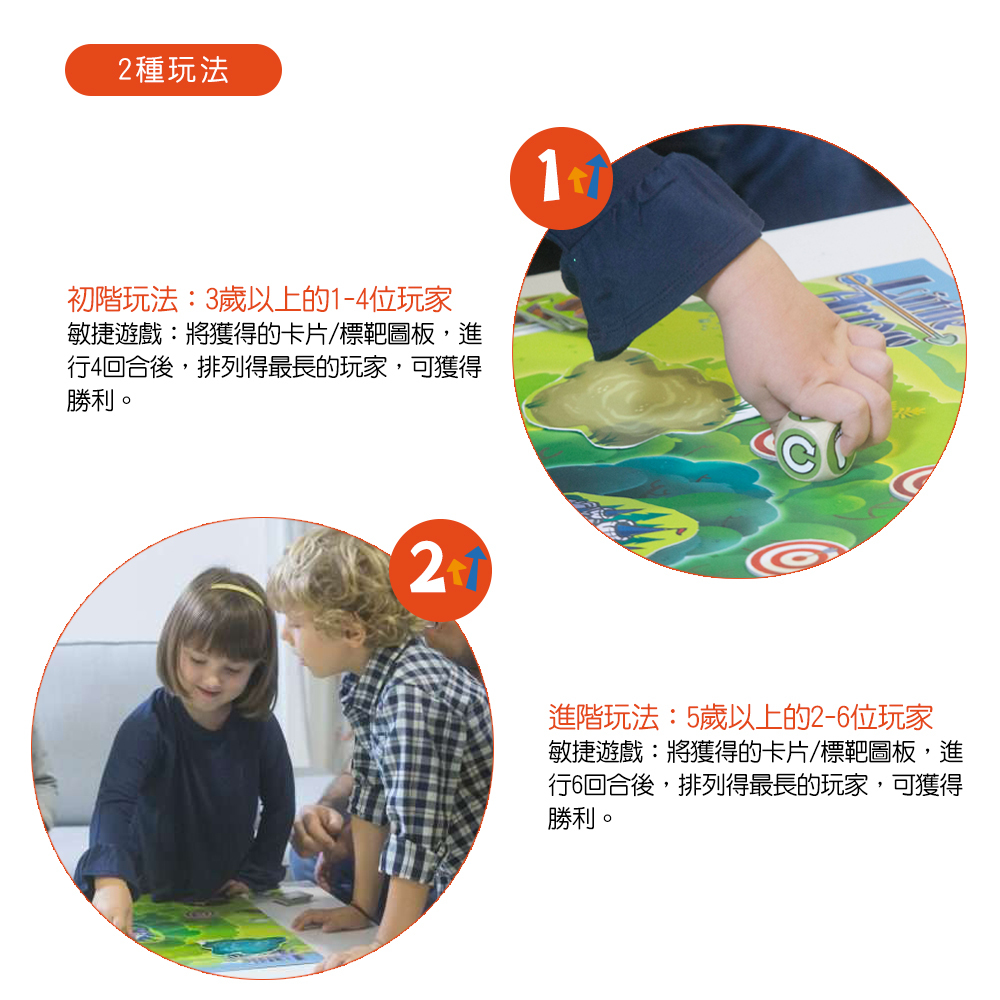 2種玩法

1

初階玩法：3歲以上的1-4位玩家
敏捷遊戲：將獲得的卡片/標靶圖板，進行4回合後，排列得最長的玩家，可獲得勝利。

Little Arrow

2

進階玩法：5歲以上的2-6位玩家
敏捷遊戲：將獲得的卡片/標靶圖板，進行6回合後，排列得最長的玩家，可獲得勝利。