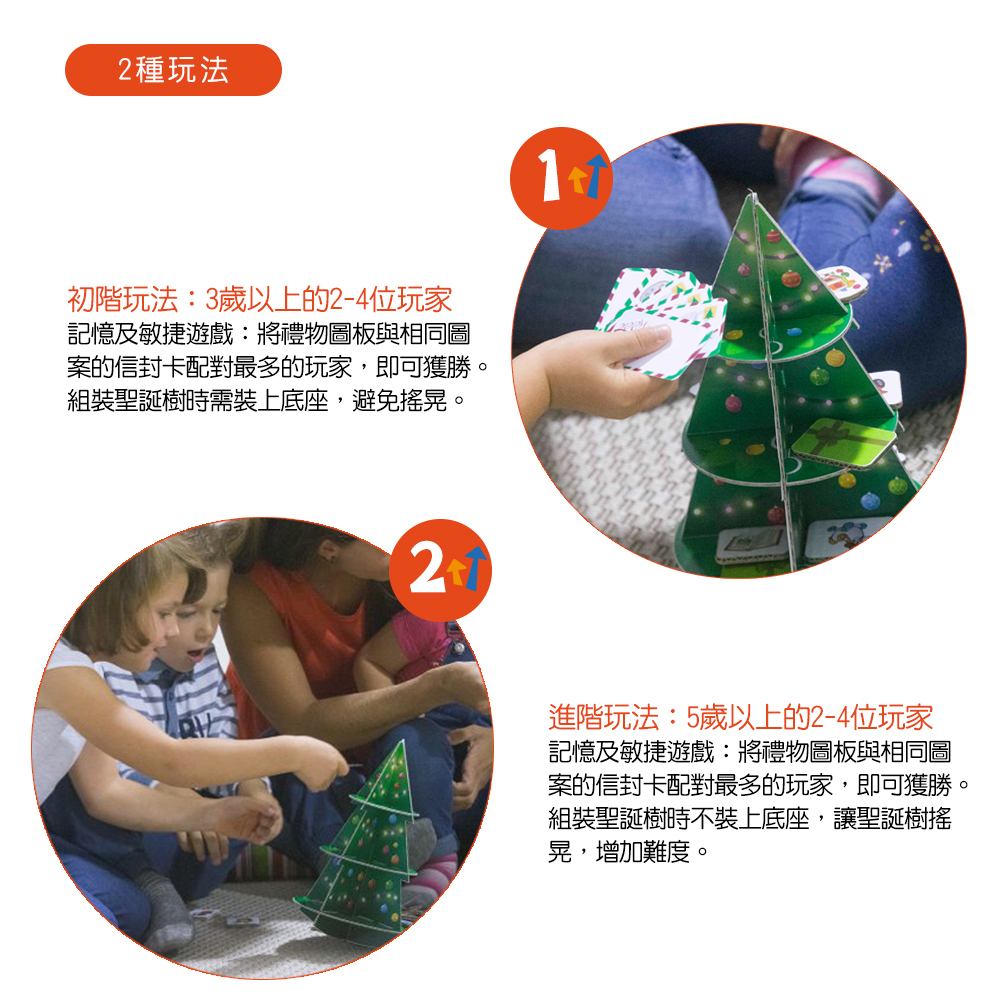 2種玩法

1

初階玩法：3歲以上的2-4位玩家
記憶及敏捷遊戲：將禮物圖板與相同圖案的信封卡配對最多的玩家，即可獲勝。組裝聖誕樹時需裝上底座，避免搖晃。

2

進階玩法：5歲以上的2-4位玩家
記憶及敏捷遊戲：將禮物圖板與相同圖案的信封卡配對最多的玩家，即可獲勝。組裝聖誕樹時不裝上底座，讓聖誕樹搖晃，增加難度。