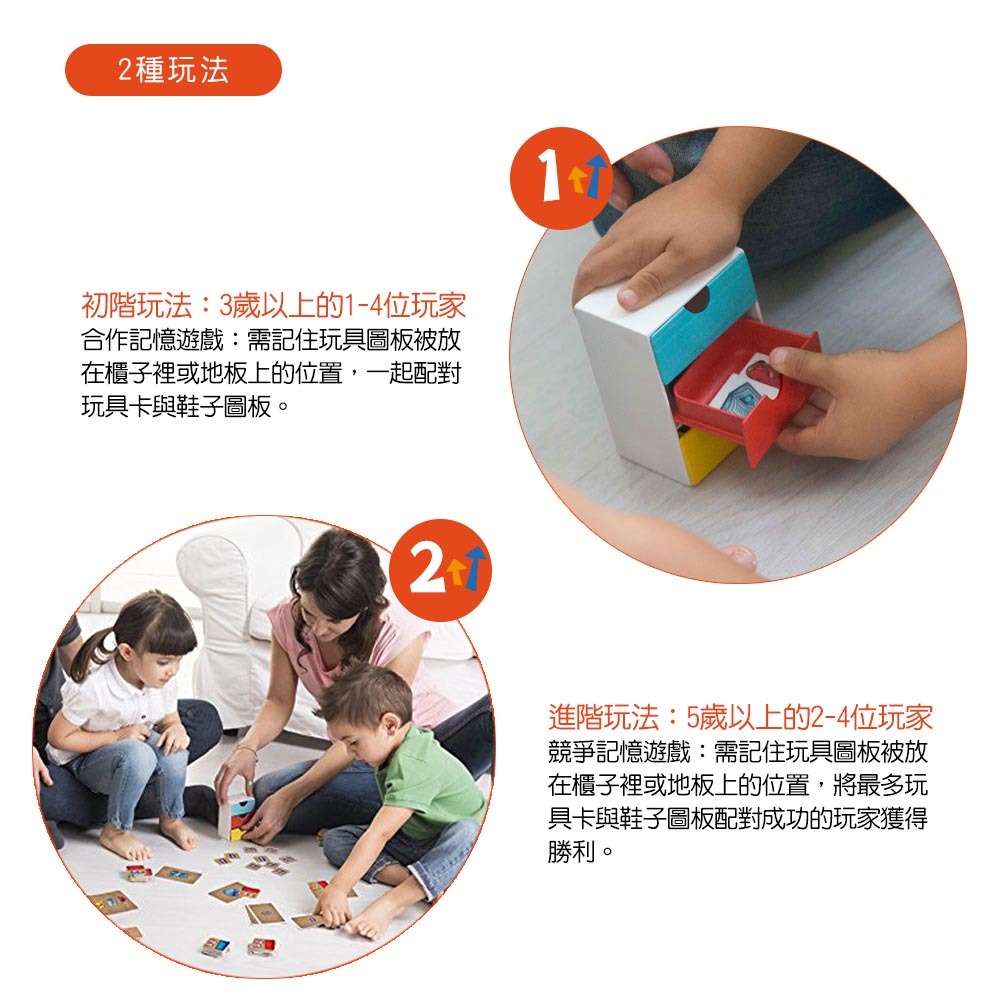 2種玩法

1

初階玩法：3歲以上的1-4位玩家
合作記憶遊戲：需記住玩具圖板被放在櫃子裡或地板上的位置，一起配對玩具卡與鞋子圖板。

2

進階玩法：5歲以上的2-4位玩家
競爭記憶遊戲：需記住玩具圖板被放在櫃子裡或地板上的位置，將最多玩具卡與鞋子圖板配對成功的玩家獲得勝利。